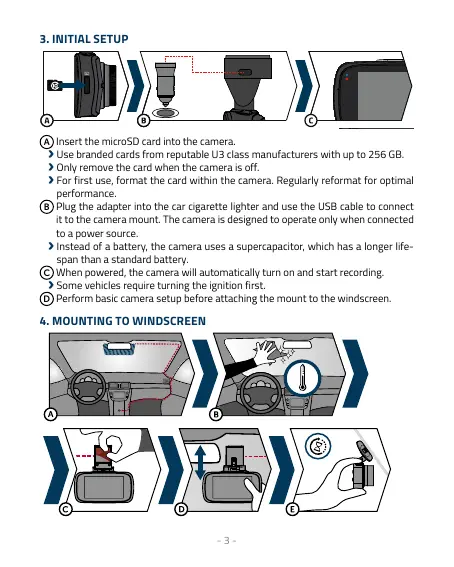 3. INITIAL SETUP

A B C

A Insert the microSD card into the camera.
› Use branded cards from reputable U3 class manufacturers with up to 256 GB.
› Only remove the card when the camera is off.
› For first use, format the card within the camera. Regularly reformat for optimal performance.
B Plug the adapter into the car cigarette lighter and use the USB cable to connect it to the camera mount. The camera is designed to operate only when connected to a power source.
› Instead of a battery, the camera uses a supercapacitor, which has a longer lifespan than a standard battery.
C When powered, the camera will automatically turn on and start recording.
› Some vehicles require turning the ignition first.
D Perform basic camera setup before attaching the mount to the windscreen.

4. MOUNTING TO WINDSCREEN

A B

C D E

- 3 -