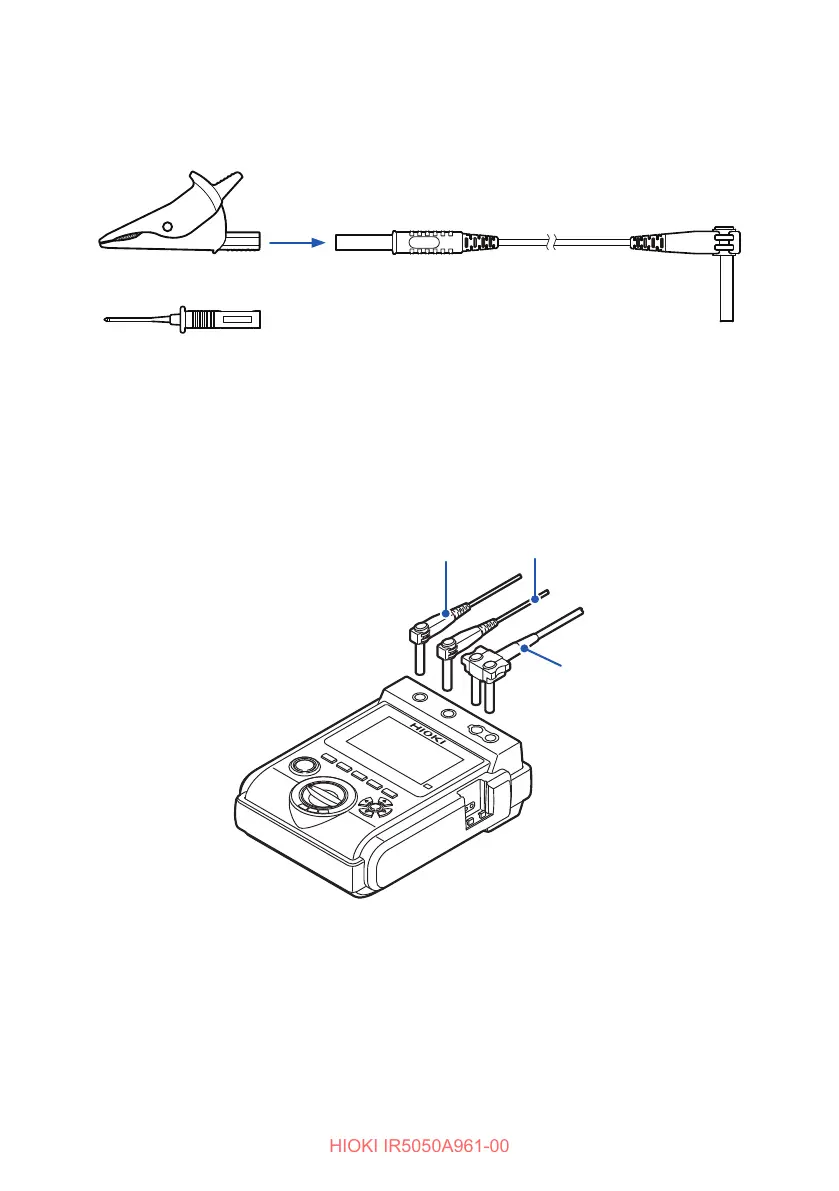 HIOKI

HIOKI IR5050A961-00