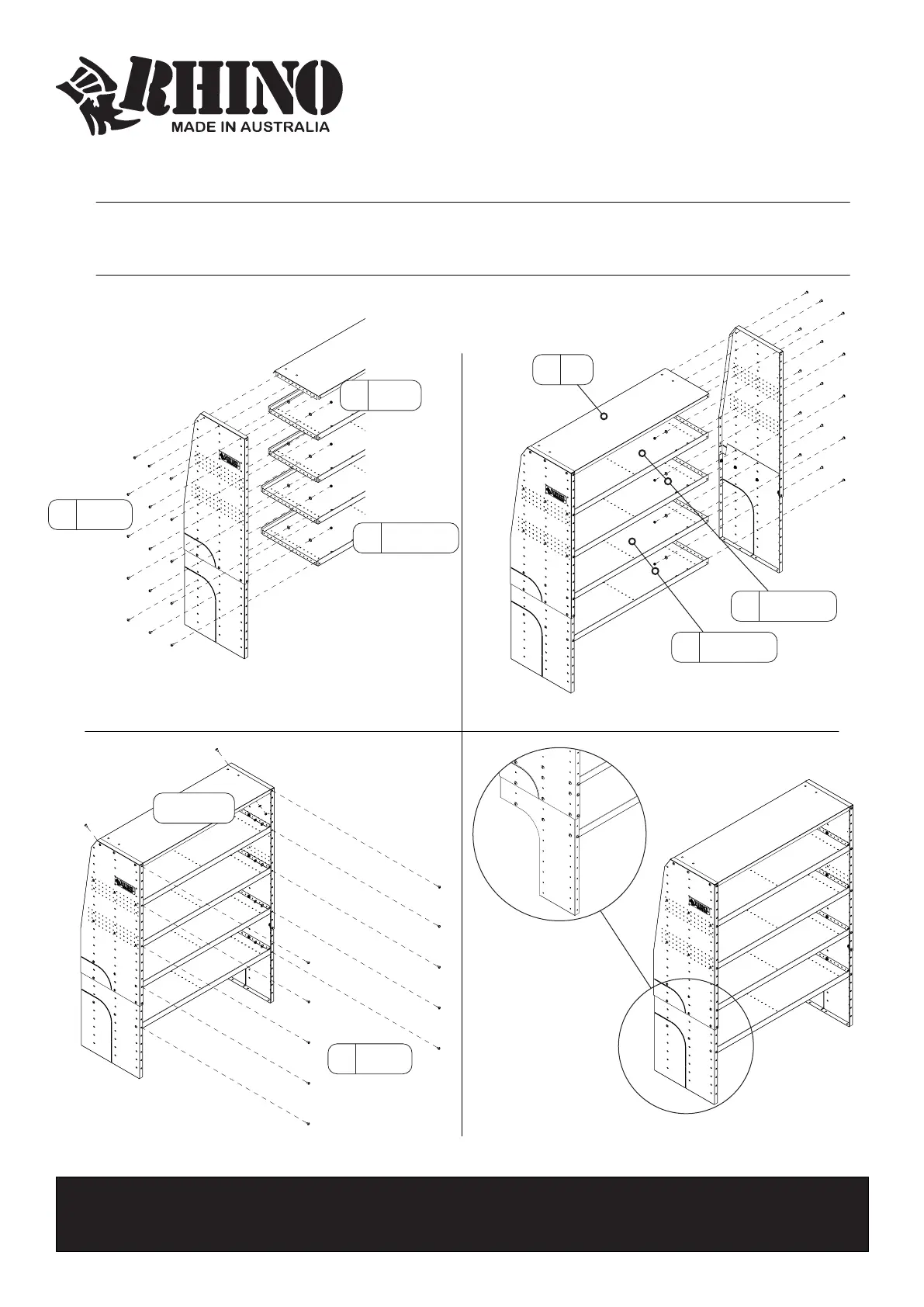 RHINO
MADE IN AUSTRALIA