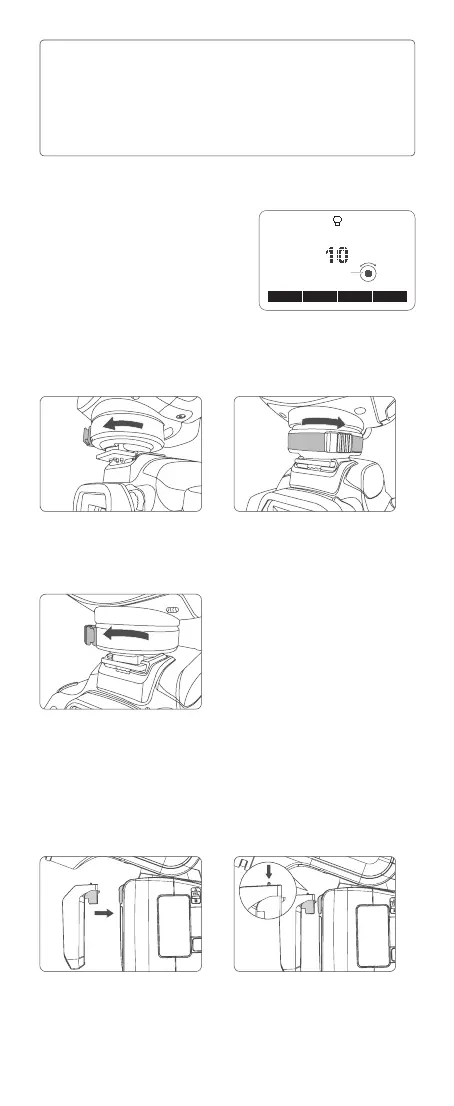 10