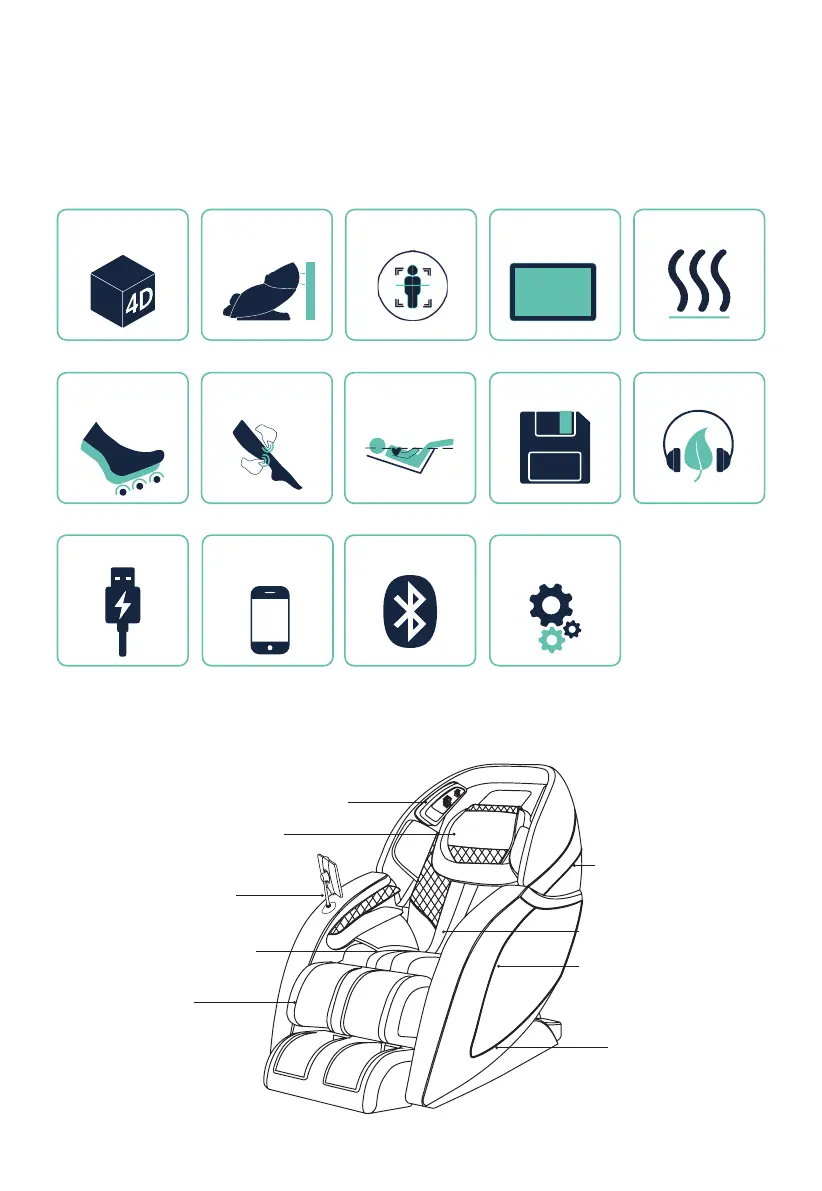 4D