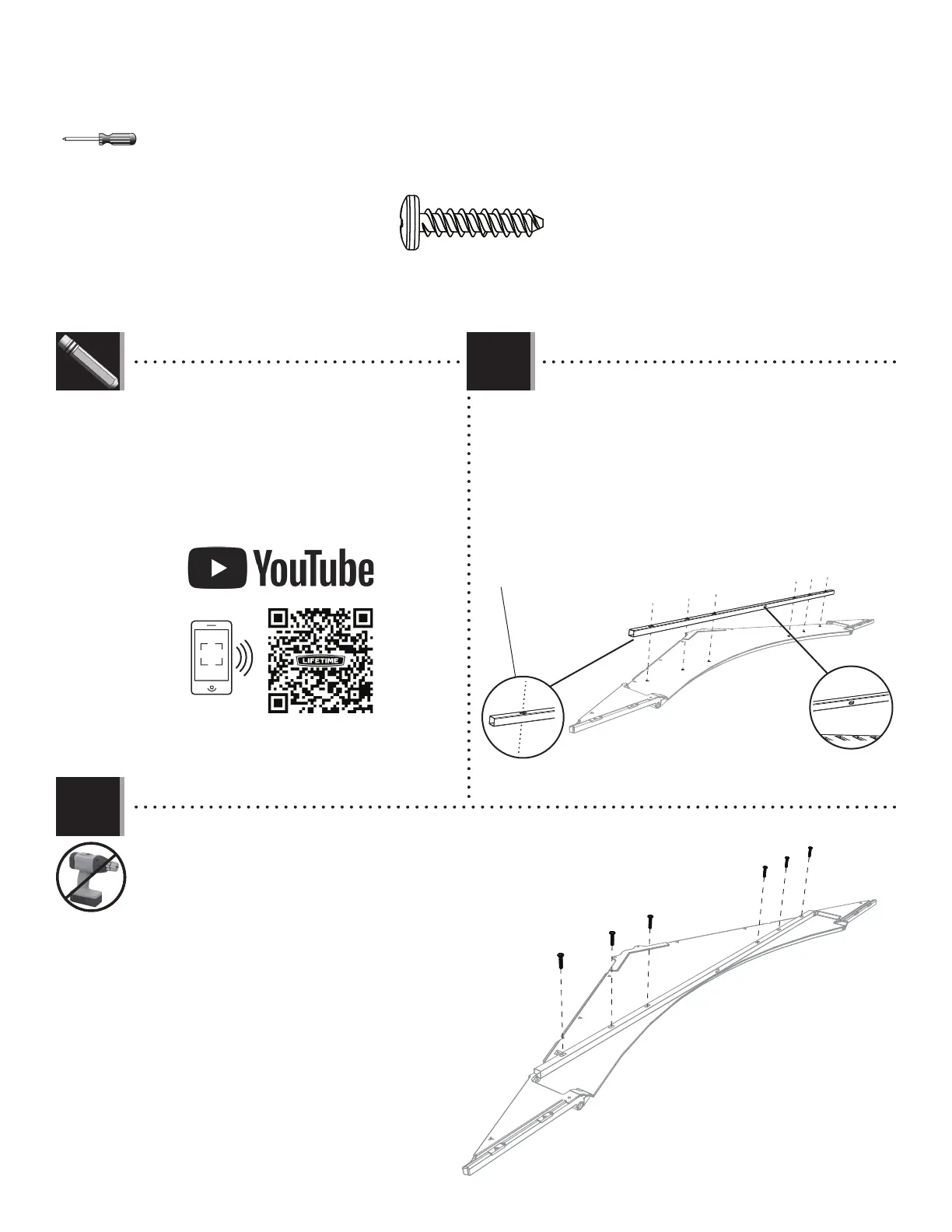 YouTube

LIFETIME