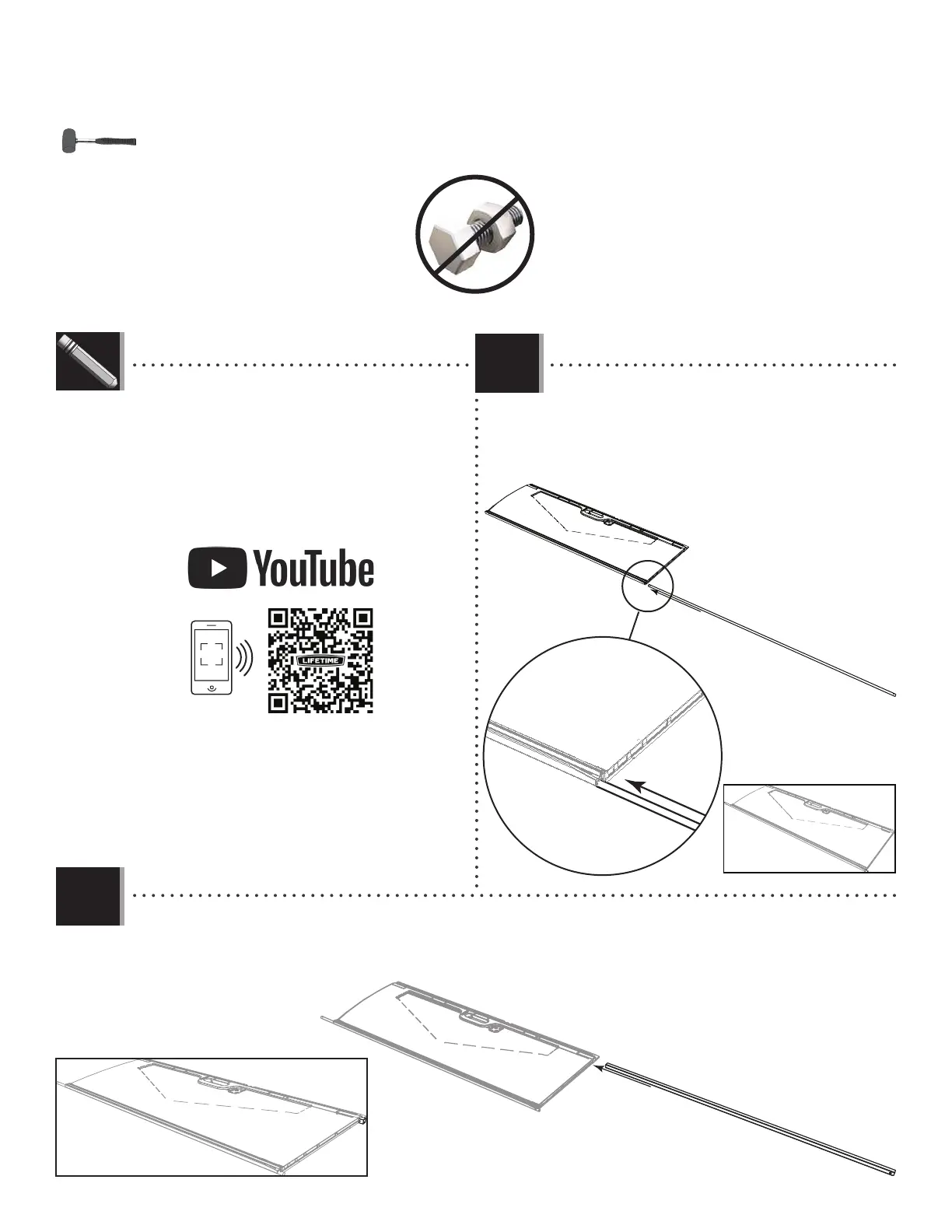 YouTube

LIFETIME