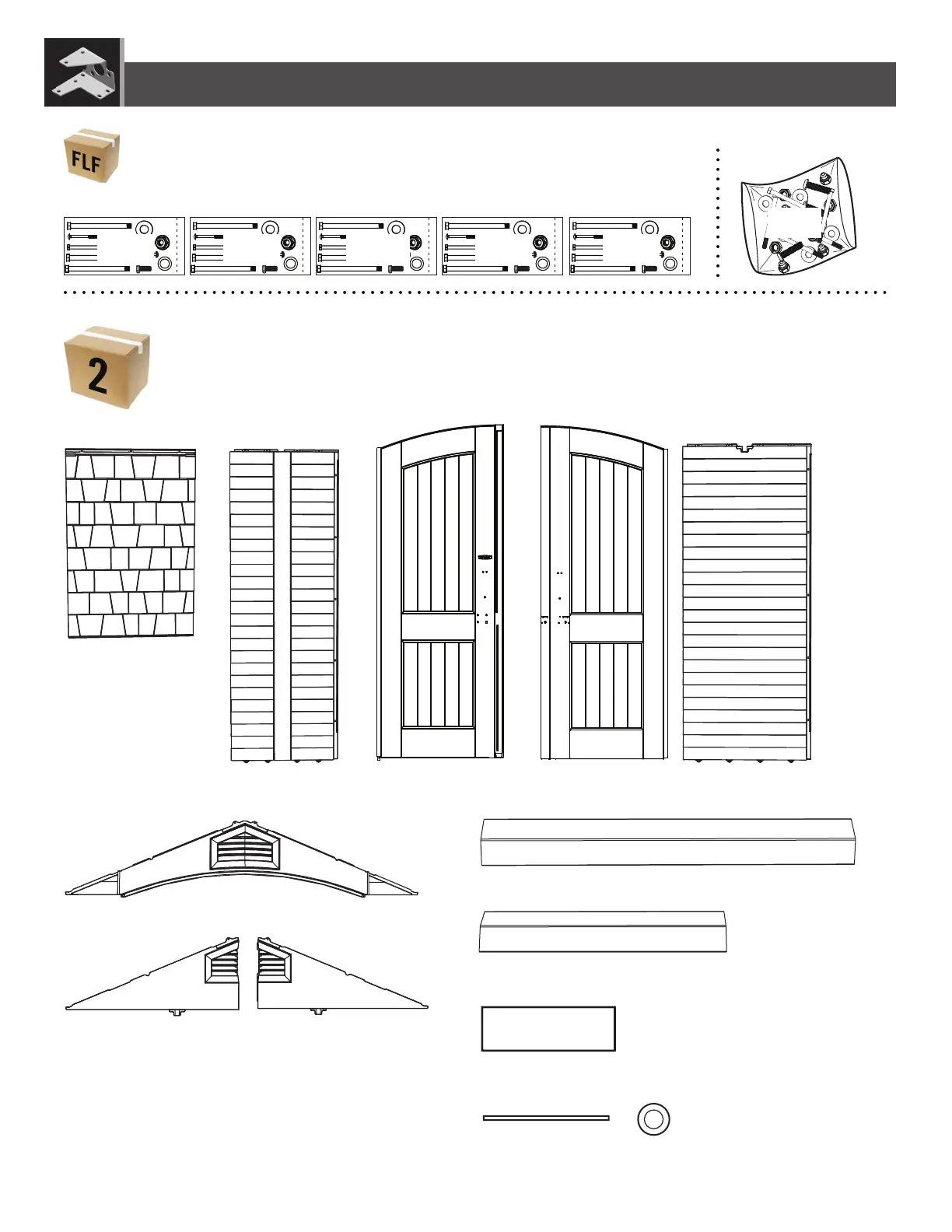 FLF

2