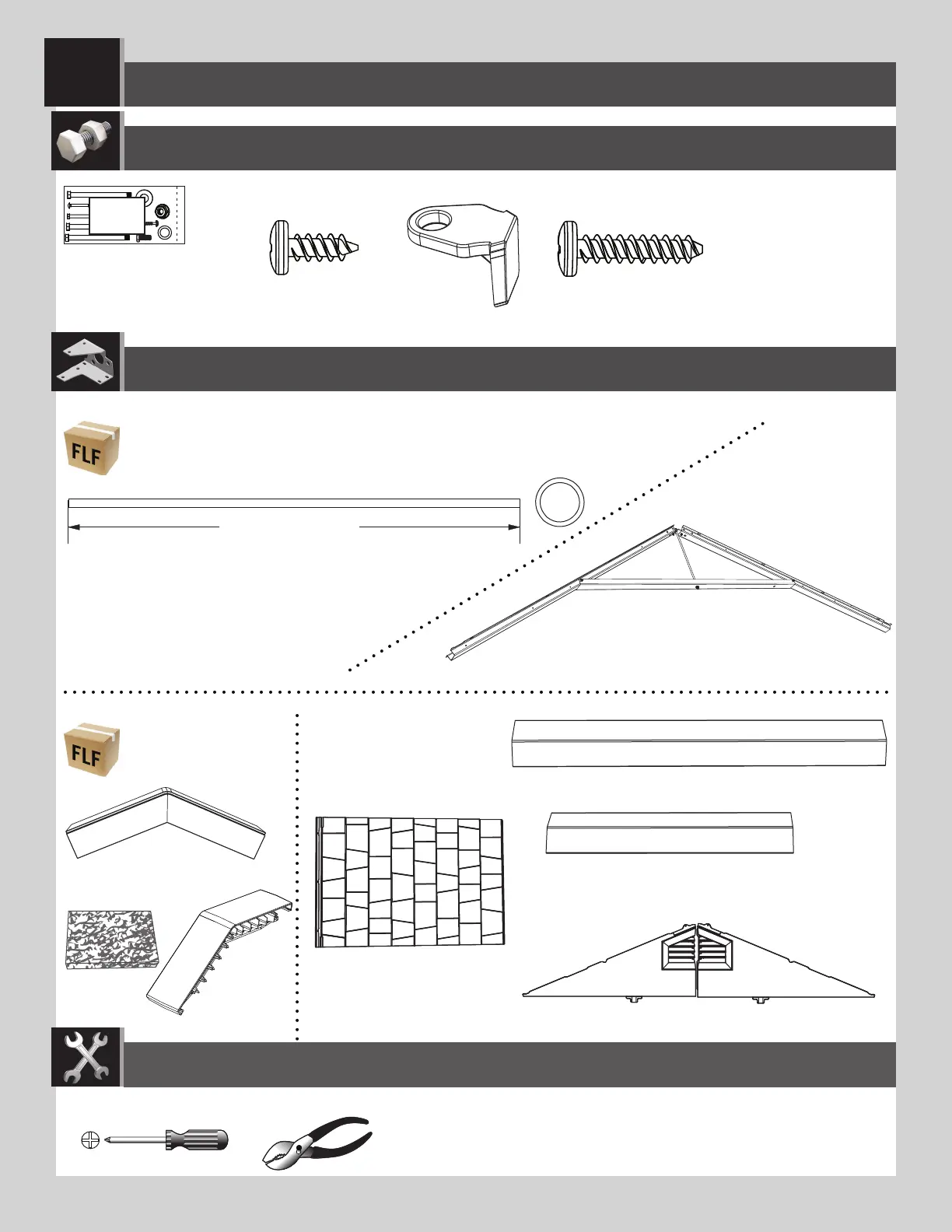 FLF

FLF