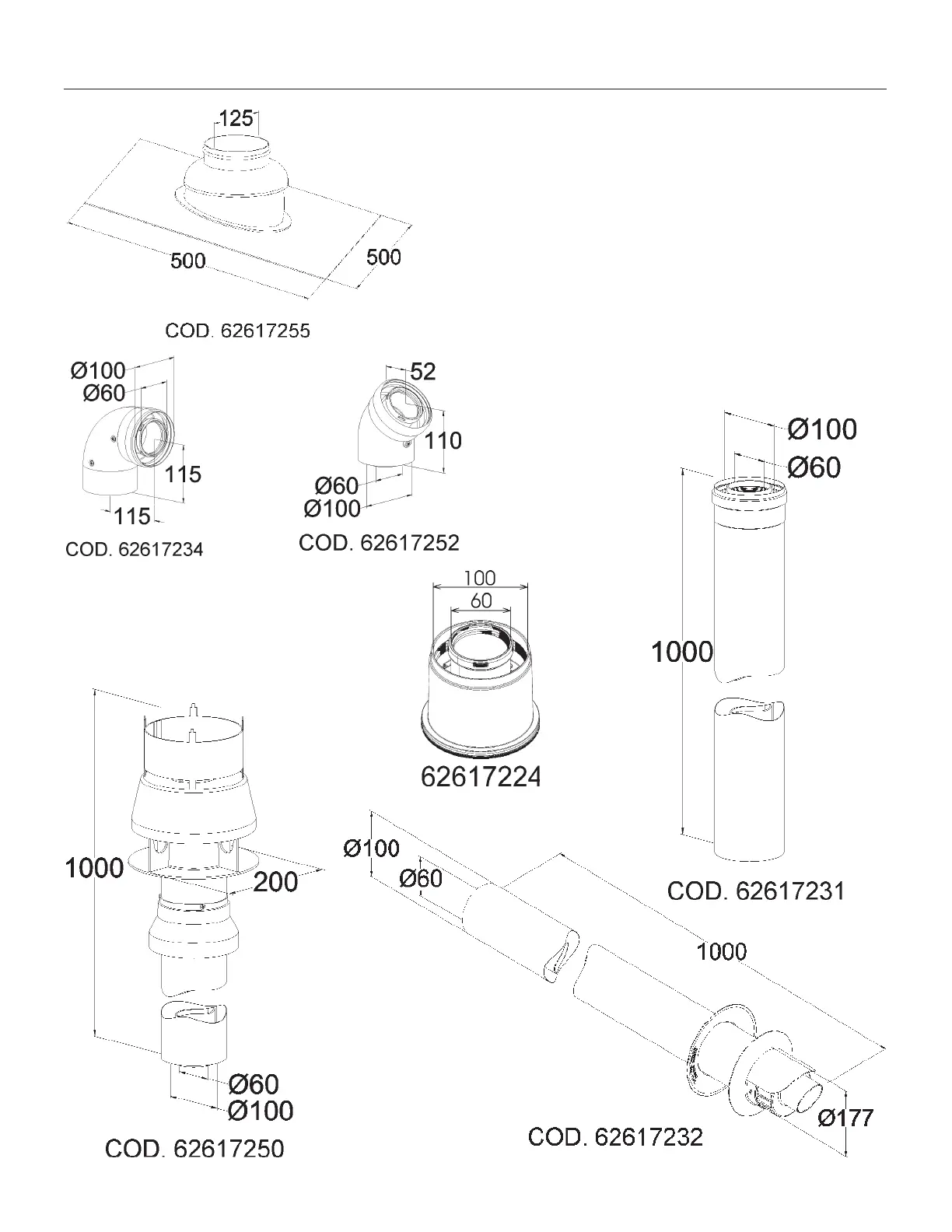 125
500
500
COD. 62617255

Ø100
Ø60
115
115
COD. 62617234

52
110
Ø60
Ø100
COD. 62617252

Ø100
Ø60
1000
COD. 62617231

100
60
62617224

1000
200
Ø60
Ø100
COD. 62617250

Ø100
Ø60
1000
Ø177
COD. 62617232