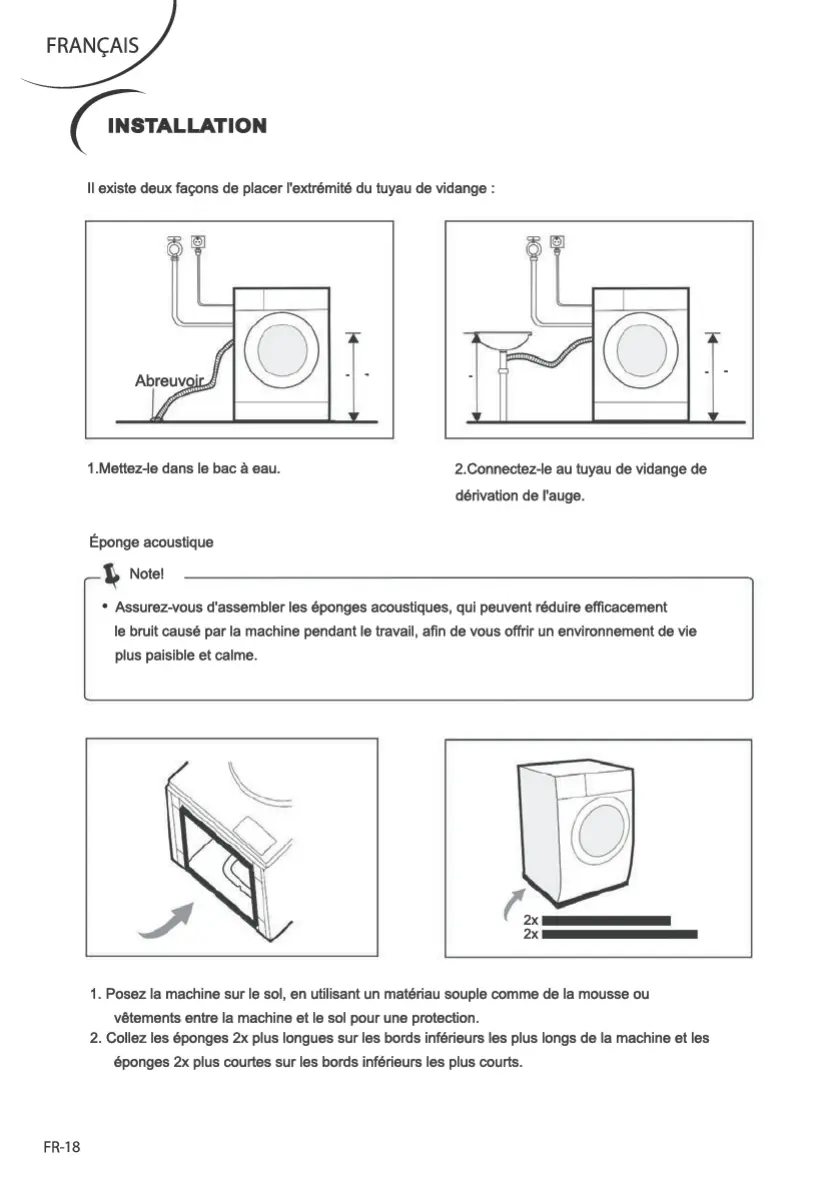 FRANÇAIS

INSTALLATION

Il existe deux façons de placer l'extrémité du tuyau de vidange :

Abreuvoir

1.Mettez-le dans le bac à eau.

2.Connectez-le au tuyau de vidange de dérivation de l'auge.

Éponge acoustique

Note!

• Assurez-vous d'assembler les éponges acoustiques, qui peuvent réduire efficacement le bruit causé par la machine pendant le travail, afin de vous offrir un environnement de vie plus paisible et calme.

2x
2x

1. Posez la machine sur le sol, en utilisant un matériau souple comme de la mousse ou vêtements entre la machine et le sol pour une protection.
2. Collez les éponges 2x plus longues sur les bords inférieurs les plus longs de la machine et les éponges 2x plus courtes sur les bords inférieurs les plus courts.

FR-18