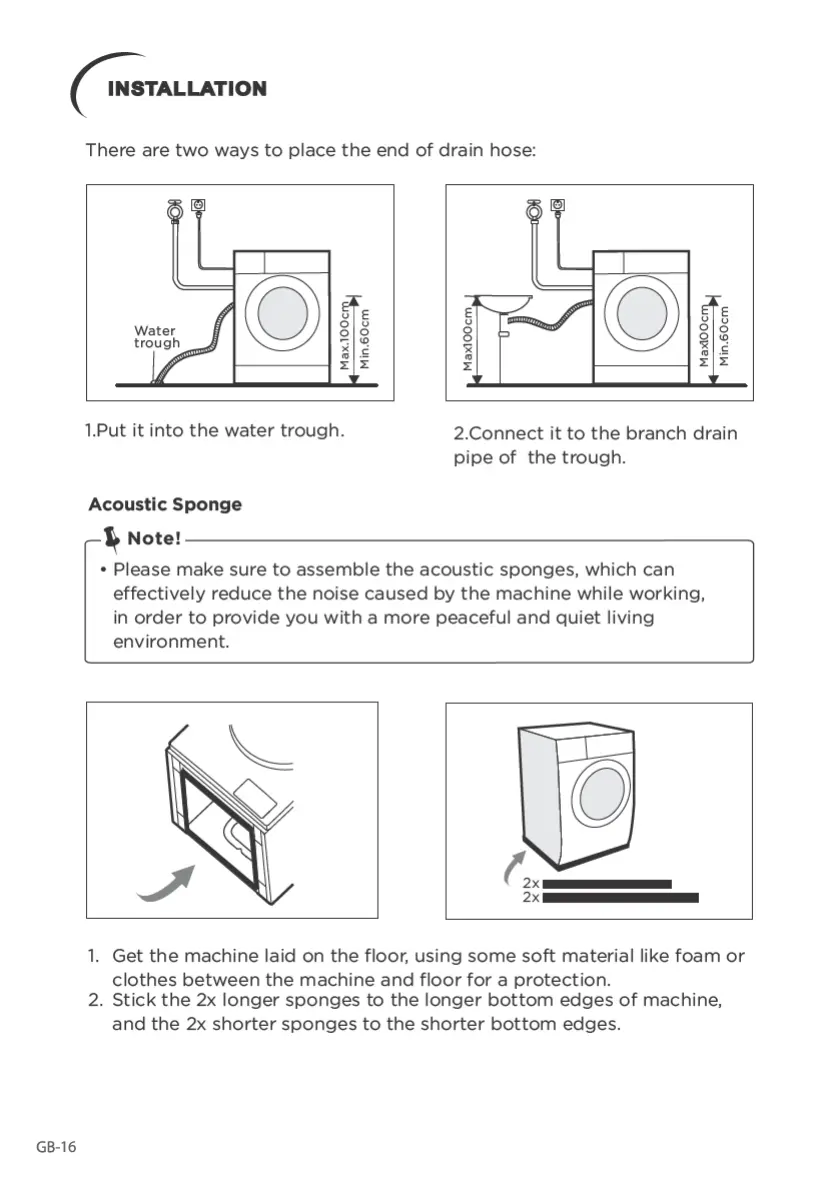 INSTALLATION

There are two ways to place the end of drain hose:

Water trough

Max.100cm
Min.60cm

Max100cm

Max100cm
Min.60cm

1.Put it into the water trough.

2.Connect it to the branch drain pipe of the trough.

Acoustic Sponge

Note!

• Please make sure to assemble the acoustic sponges, which can effectively reduce the noise caused by the machine while working, in order to provide you with a more peaceful and quiet living environment.

2x
2x

1. Get the machine laid on the floor, using some soft material like foam or clothes between the machine and floor for a protection.
2. Stick the 2x longer sponges to the longer bottom edges of machine, and the 2x shorter sponges to the shorter bottom edges.

GB-16