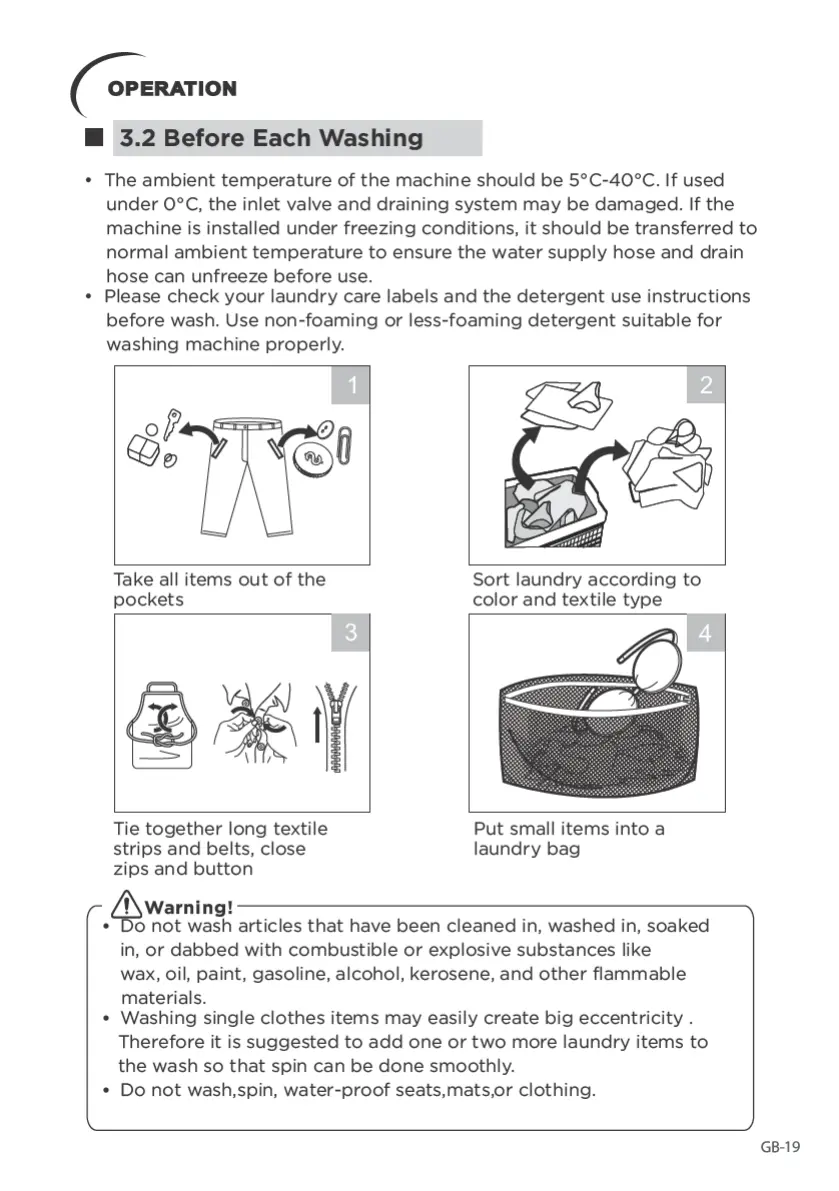 OPERATION

3.2 Before Each Washing

• The ambient temperature of the machine should be 5°C-40°C. If used under 0°C, the inlet valve and draining system may be damaged. If the machine is installed under freezing conditions, it should be transferred to normal ambient temperature to ensure the water supply hose and drain hose can unfreeze before use.
• Please check your laundry care labels and the detergent use instructions before wash. Use non-foaming or less-foaming detergent suitable for washing machine properly.

1

Take all items out of the pockets

2

Sort laundry according to color and textile type

3

Tie together long textile strips and belts, close zips and button

4

Put small items into a laundry bag

Warning!
• Do not wash articles that have been cleaned in, washed in, soaked in, or dabbed with combustible or explosive substances like wax, oil, paint, gasoline, alcohol, kerosene, and other flammable materials.
• Washing single clothes items may easily create big eccentricity . Therefore it is suggested to add one or two more laundry items to the wash so that spin can be done smoothly.
• Do not wash,spin, water-proof seats,mats,or clothing.

GB-19