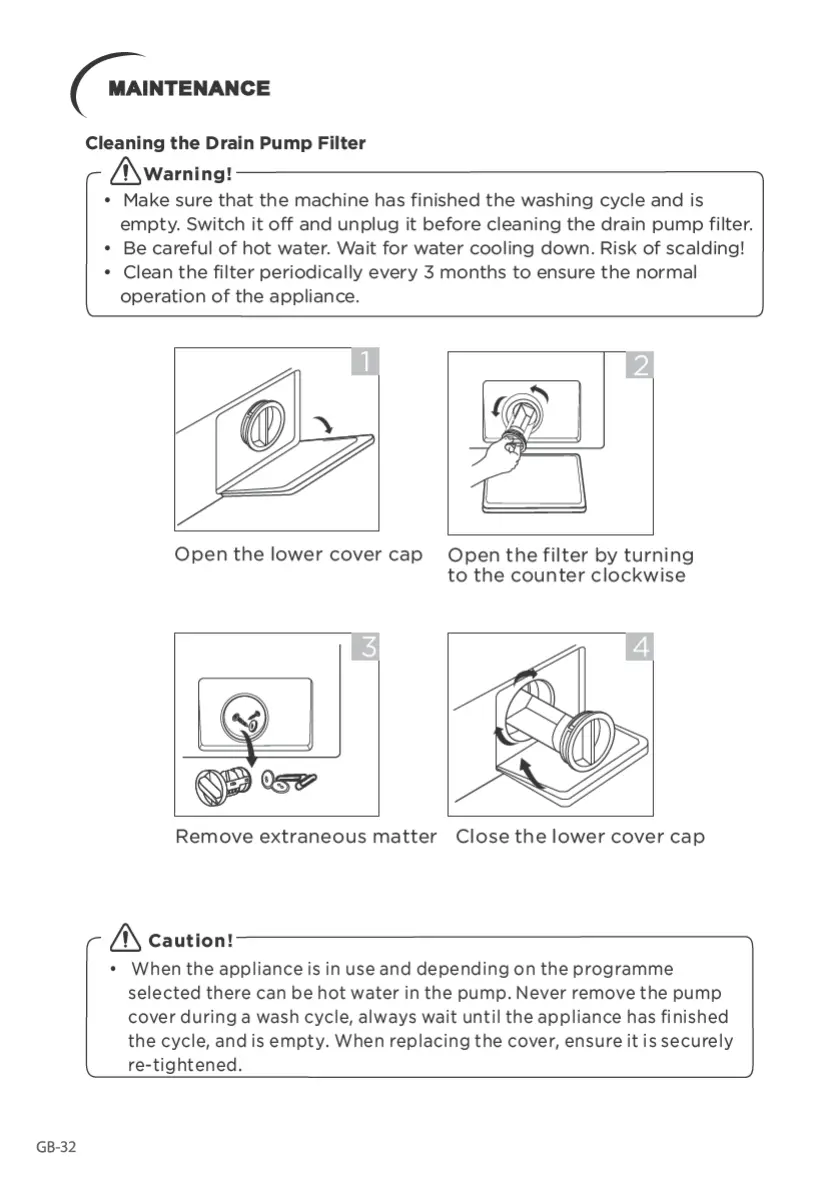 MAINTENANCE

Cleaning the Drain Pump Filter

Warning!
• Make sure that the machine has finished the washing cycle and is empty. Switch it off and unplug it before cleaning the drain pump filter.
• Be careful of hot water. Wait for water cooling down. Risk of scalding!
• Clean the filter periodically every 3 months to ensure the normal operation of the appliance.

1
Open the lower cover cap

2
Open the filter by turning to the counter clockwise

3
Remove extraneous matter

4
Close the lower cover cap

Caution!
• When the appliance is in use and depending on the programme selected there can be hot water in the pump. Never remove the pump cover during a wash cycle, always wait until the appliance has finished the cycle, and is empty. When replacing the cover, ensure it is securely re-tightened.

GB-32