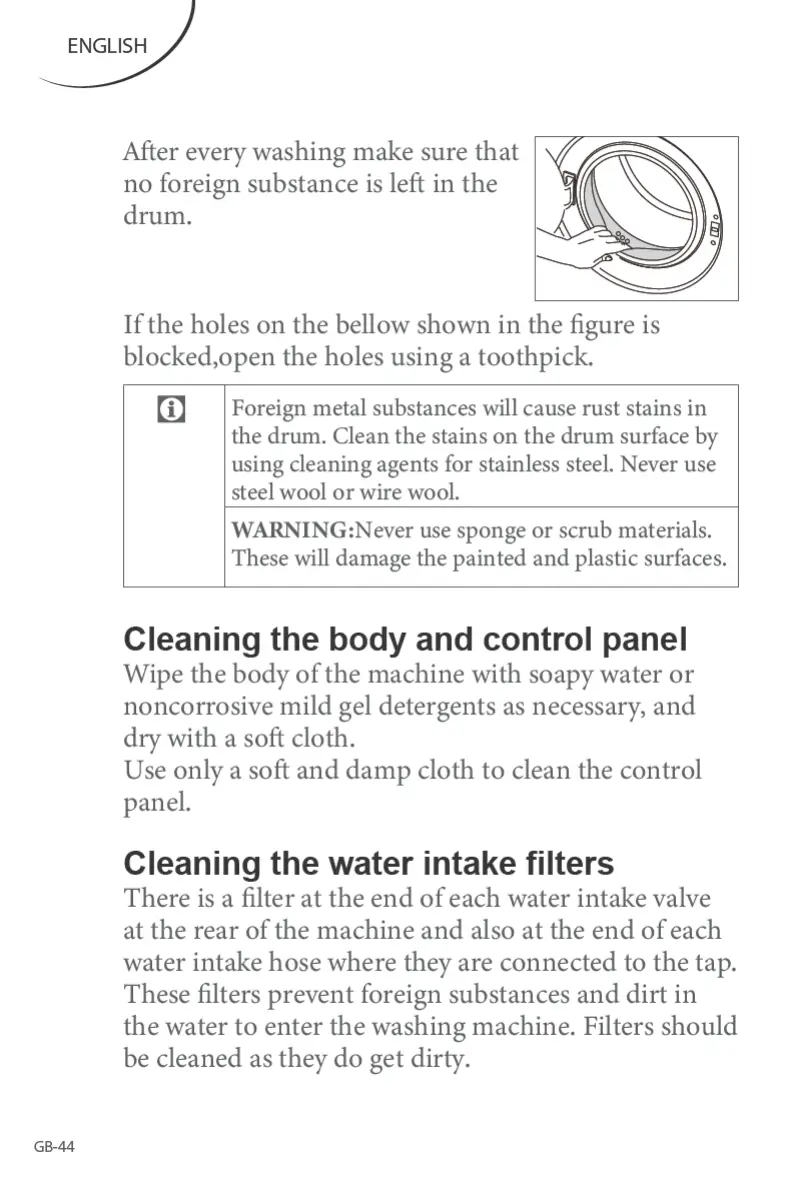 ENGLISH

After every washing make sure that no foreign substance is left in the drum.

If the holes on the bellow shown in the figure is blocked,open the holes using a toothpick.

| | |
|---|---|
| | Foreign metal substances will cause rust stains in the drum. Clean the stains on the drum surface by using cleaning agents for stainless steel. Never use steel wool or wire wool. |
| | WARNING:Never use sponge or scrub materials. These will damage the painted and plastic surfaces. |

Cleaning the body and control panel
Wipe the body of the machine with soapy water or noncorrosive mild gel detergents as necessary, and dry with a soft cloth.
Use only a soft and damp cloth to clean the control panel.

Cleaning the water intake filters
There is a filter at the end of each water intake valve at the rear of the machine and also at the end of each water intake hose where they are connected to the tap. These filters prevent foreign substances and dirt in the water to enter the washing machine. Filters should be cleaned as they do get dirty.

GB-44