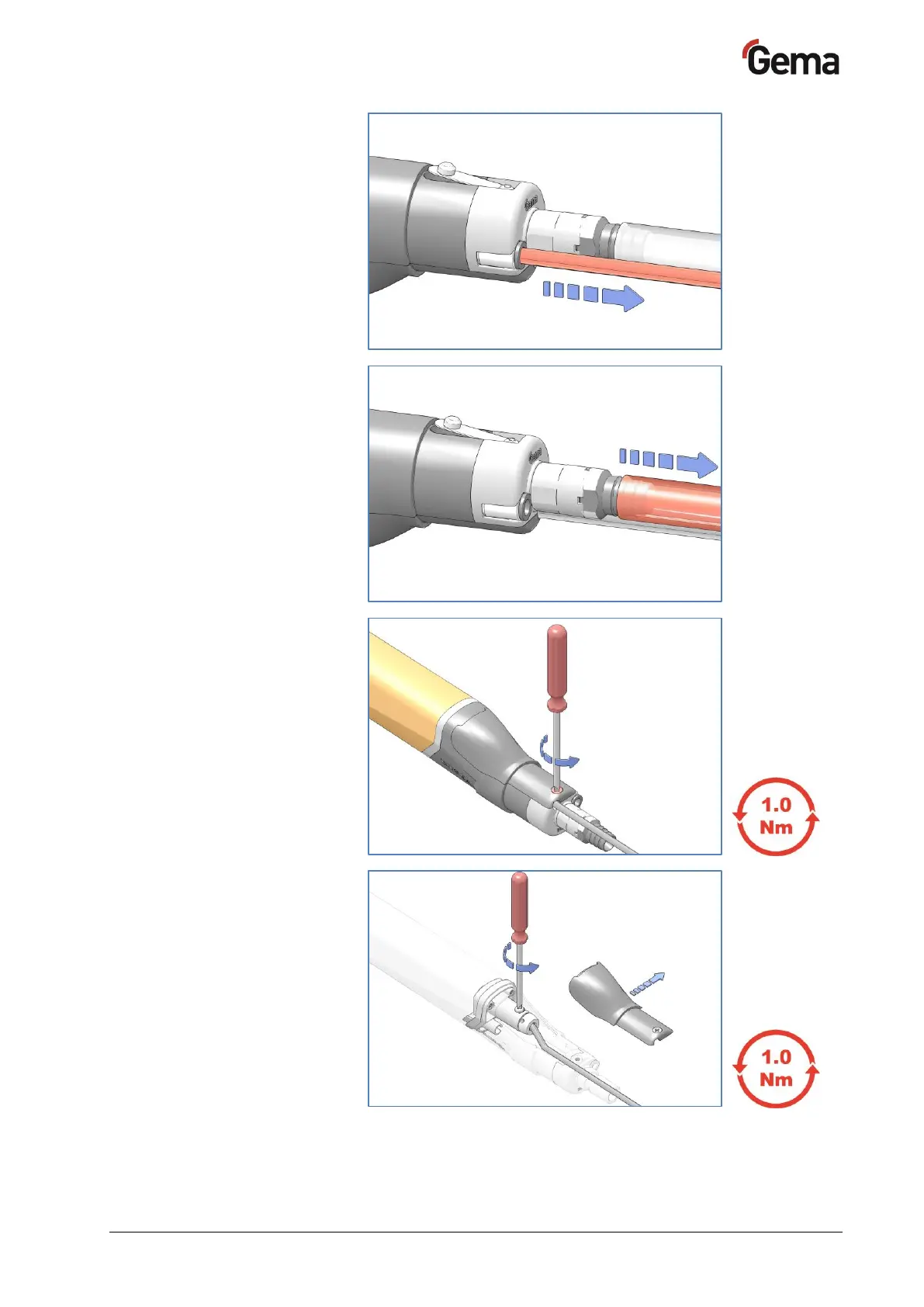 Gema

1.0 Nm

1.0 Nm