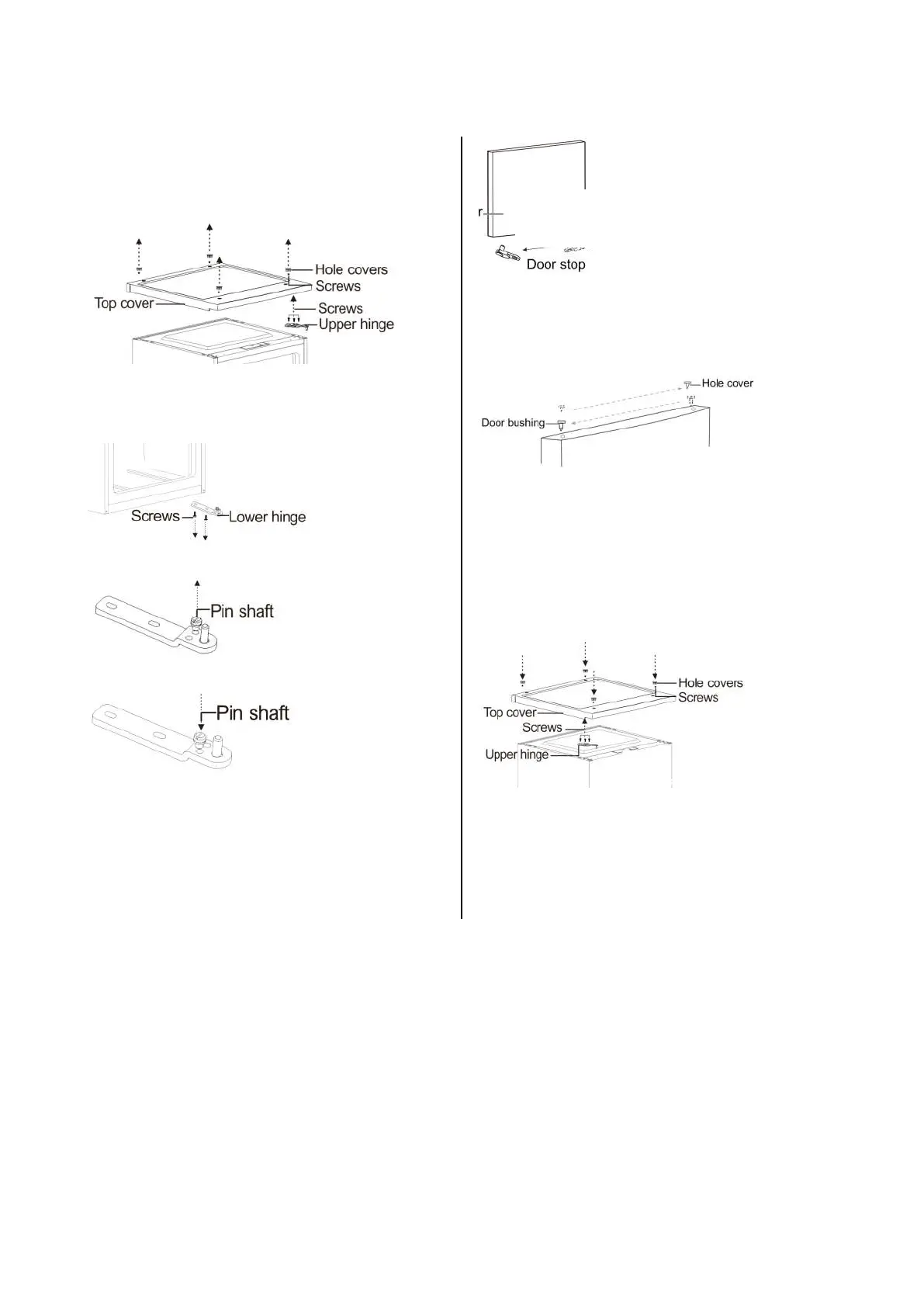 Hole covers
Screws
Top cover
Screws
Upper hinge

Screws
Lower hinge

Pin shaft

Pin shaft

r

Door stop

Hole cover
Door bushing

Hole covers
Screws
Top cover
Screws
Upper hinge