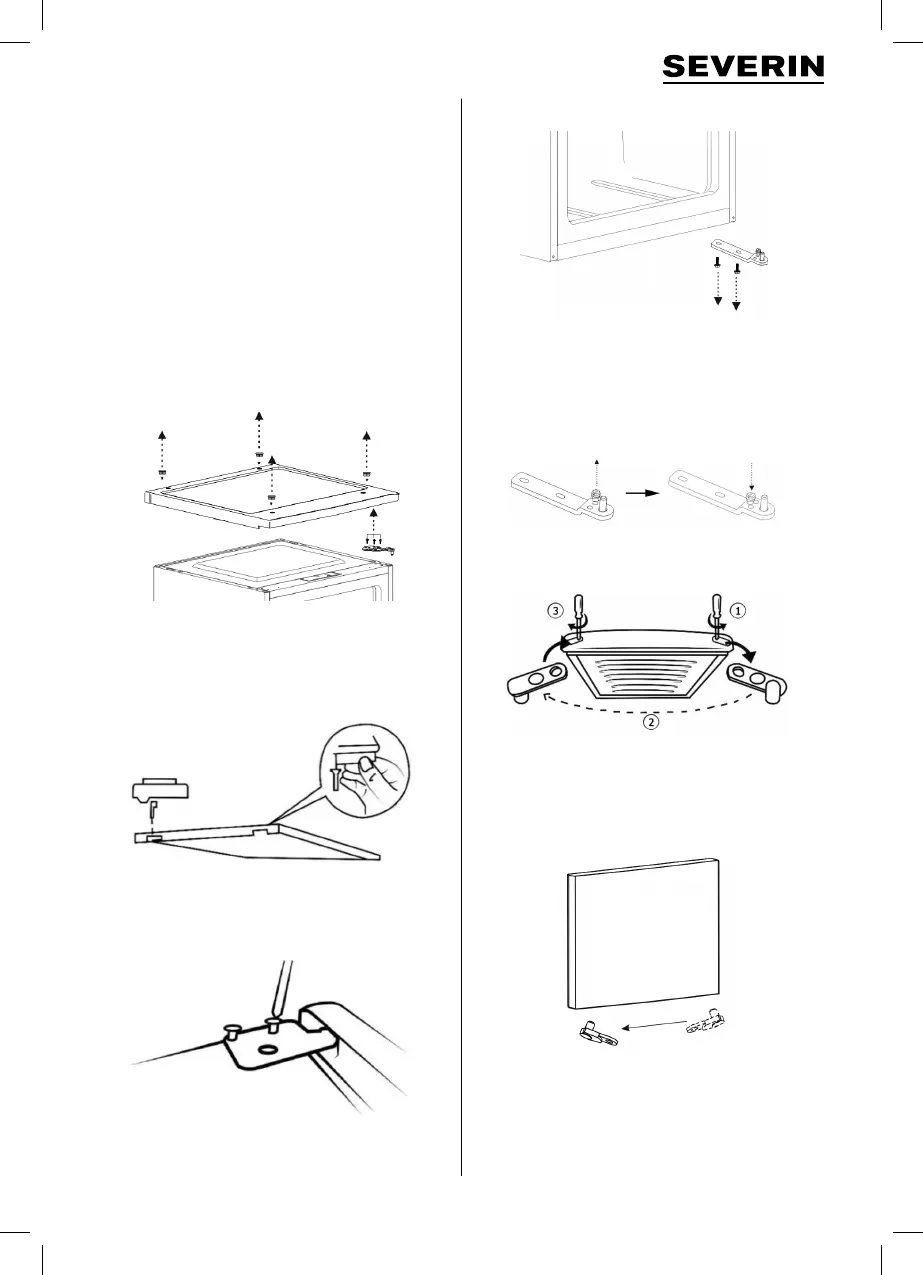 SEVERIN

3

1

2