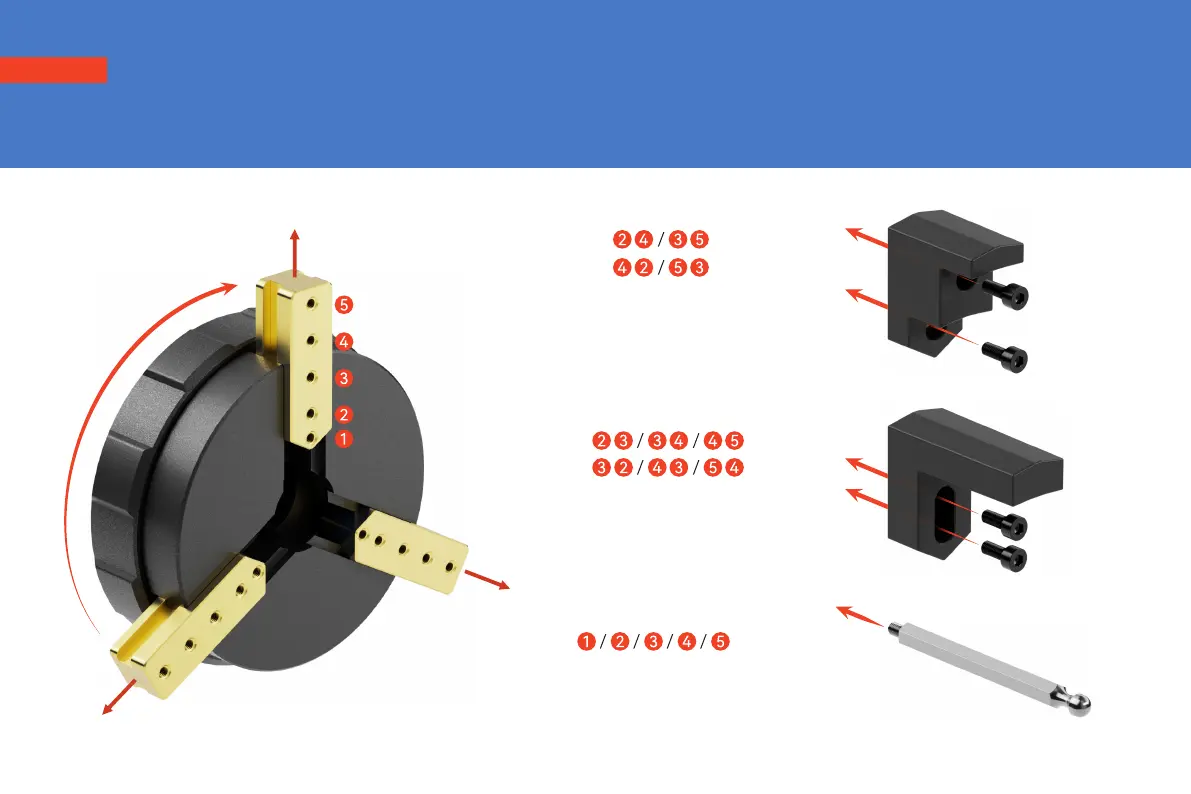 5
4
3
2
1

2 4 / 3 5
4 2 / 5 3

2 3 / 3 4 / 4 5
3 2 / 4 3 / 5 4

1 / 2 / 3 / 4 / 5