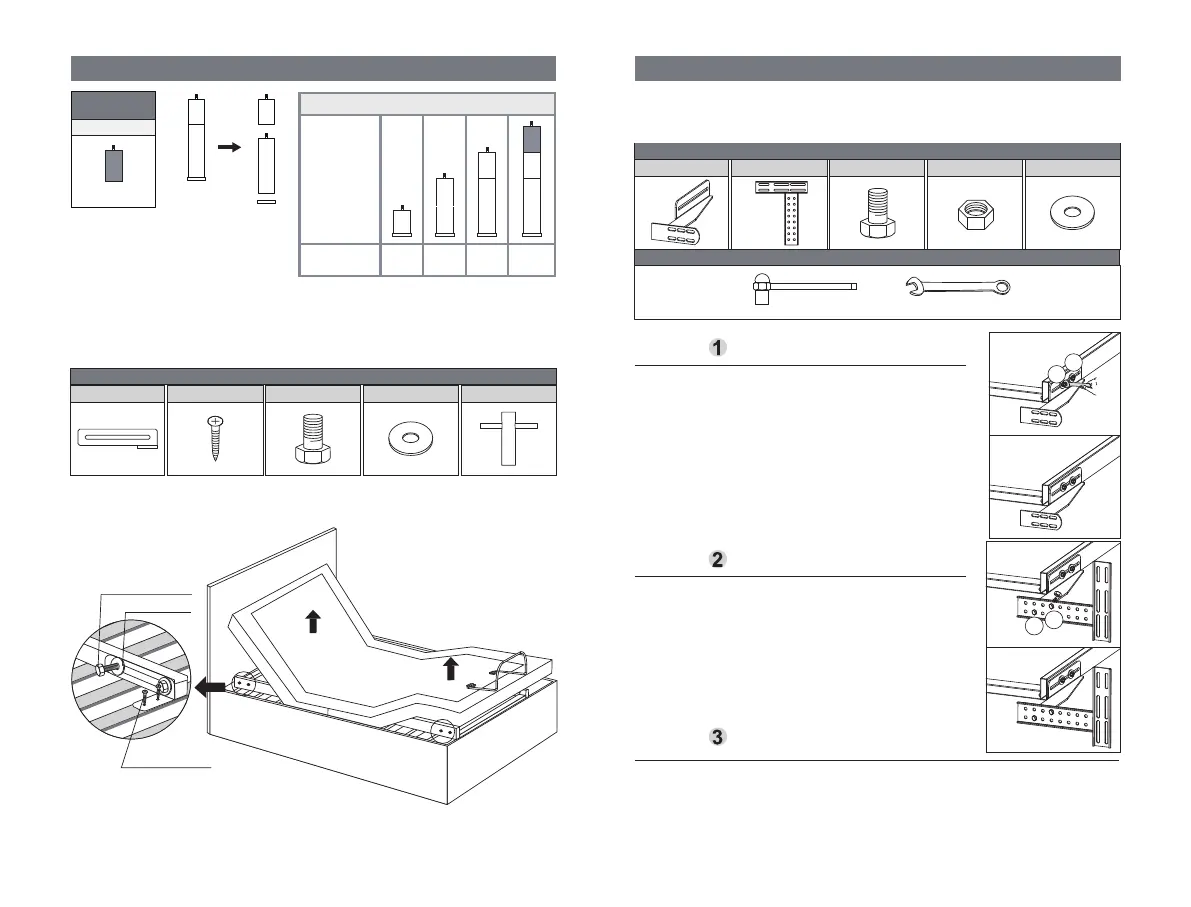 1

2

3