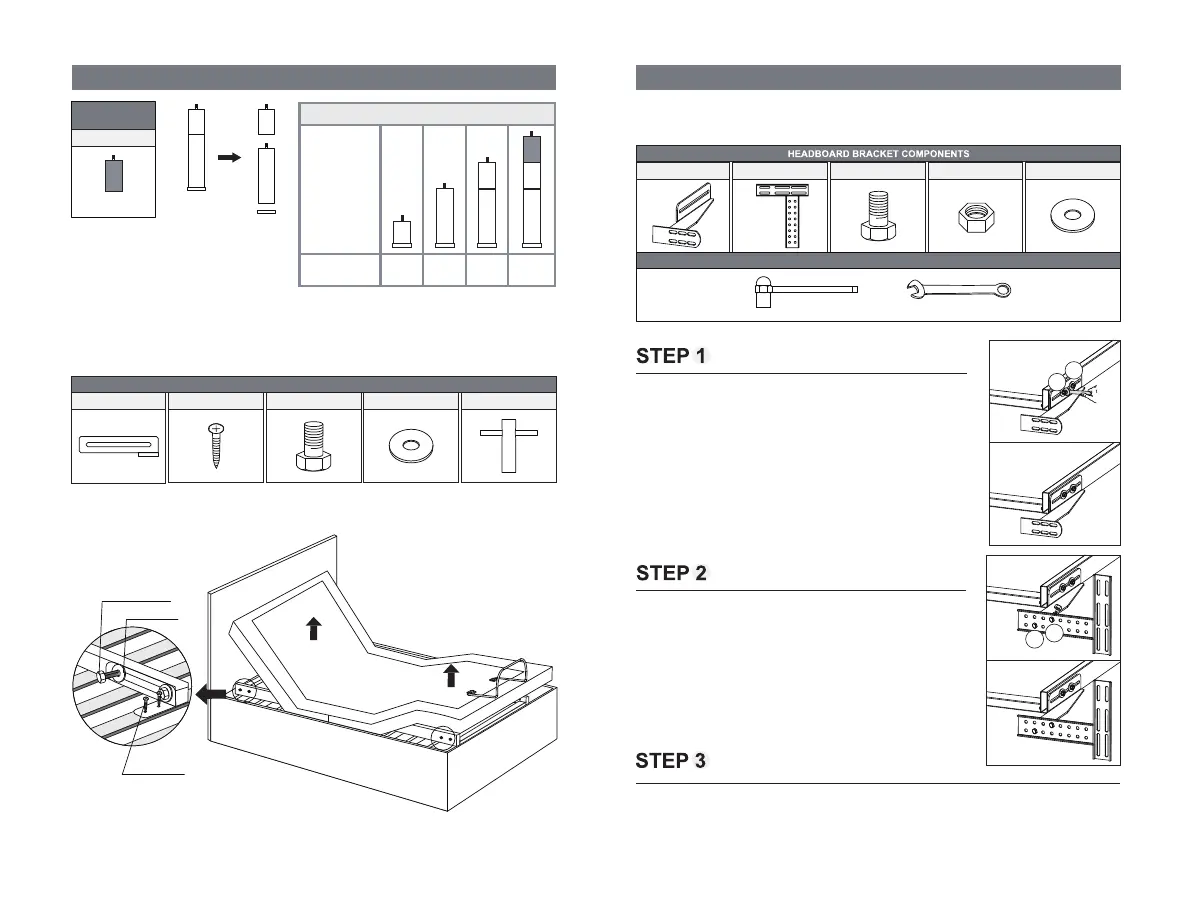 HEADBOARD BRACKET COMPONENTS

STEP 1

STEP 2

STEP 3