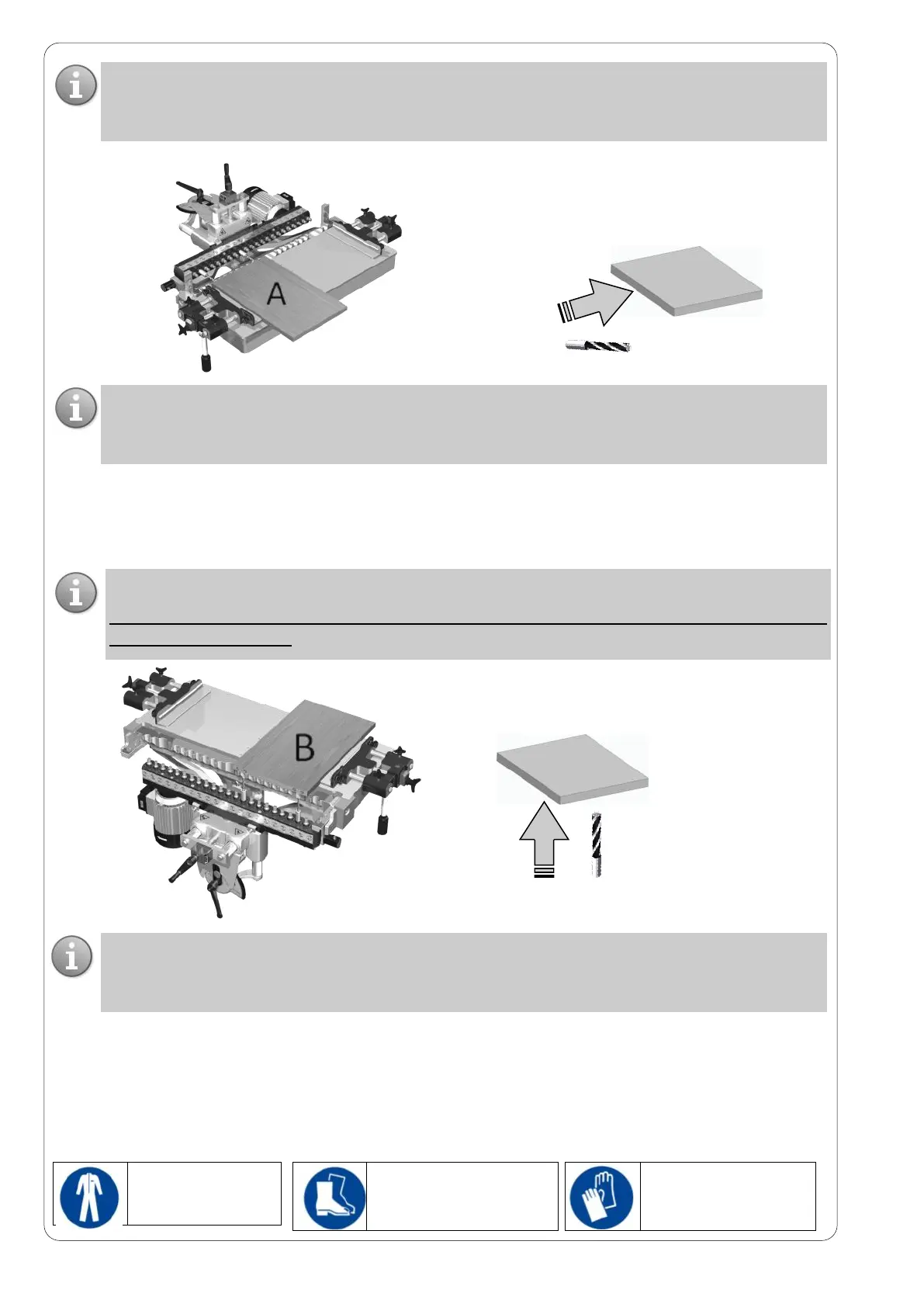 A

B