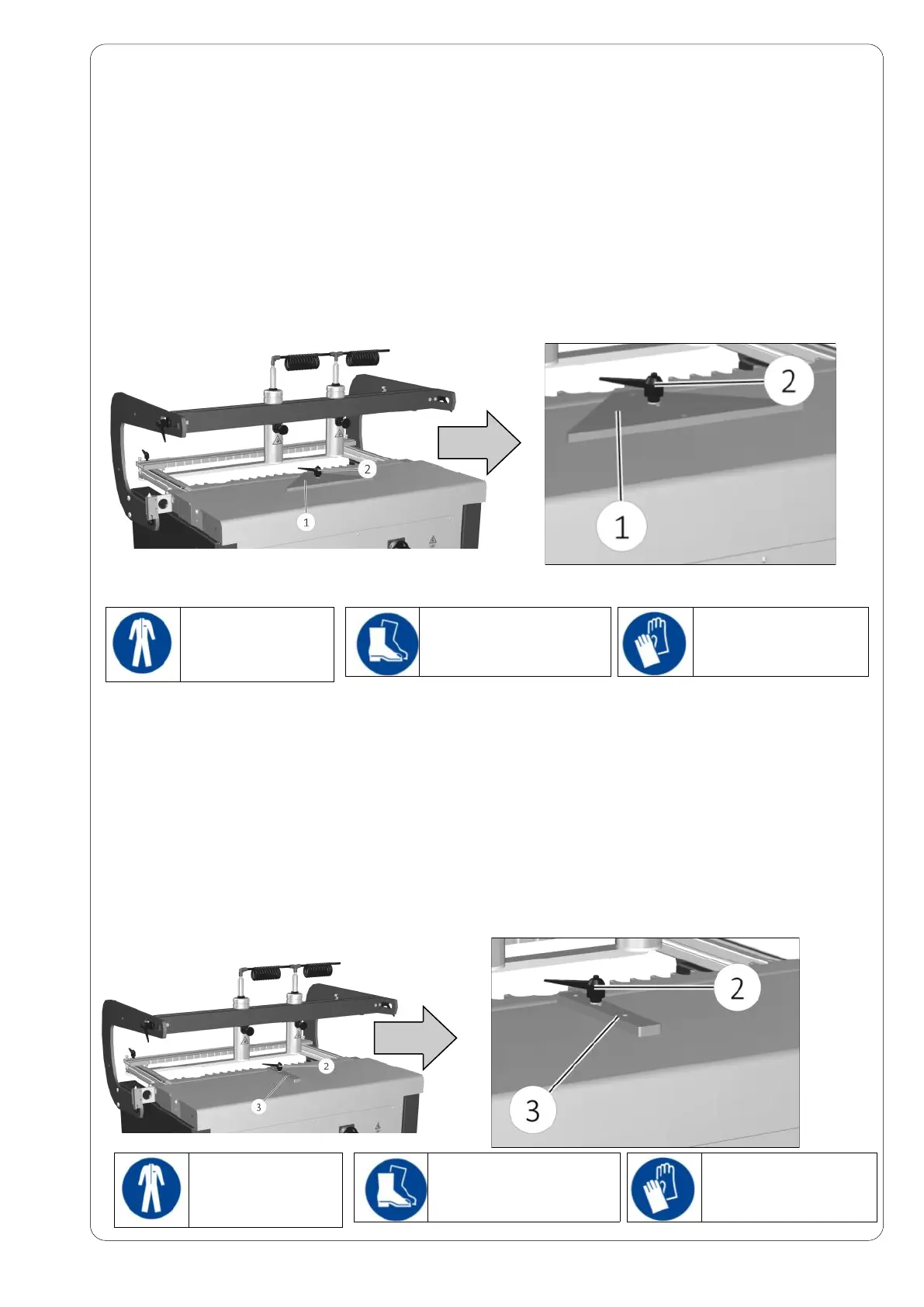 2

1

2

1

2

3

2

3