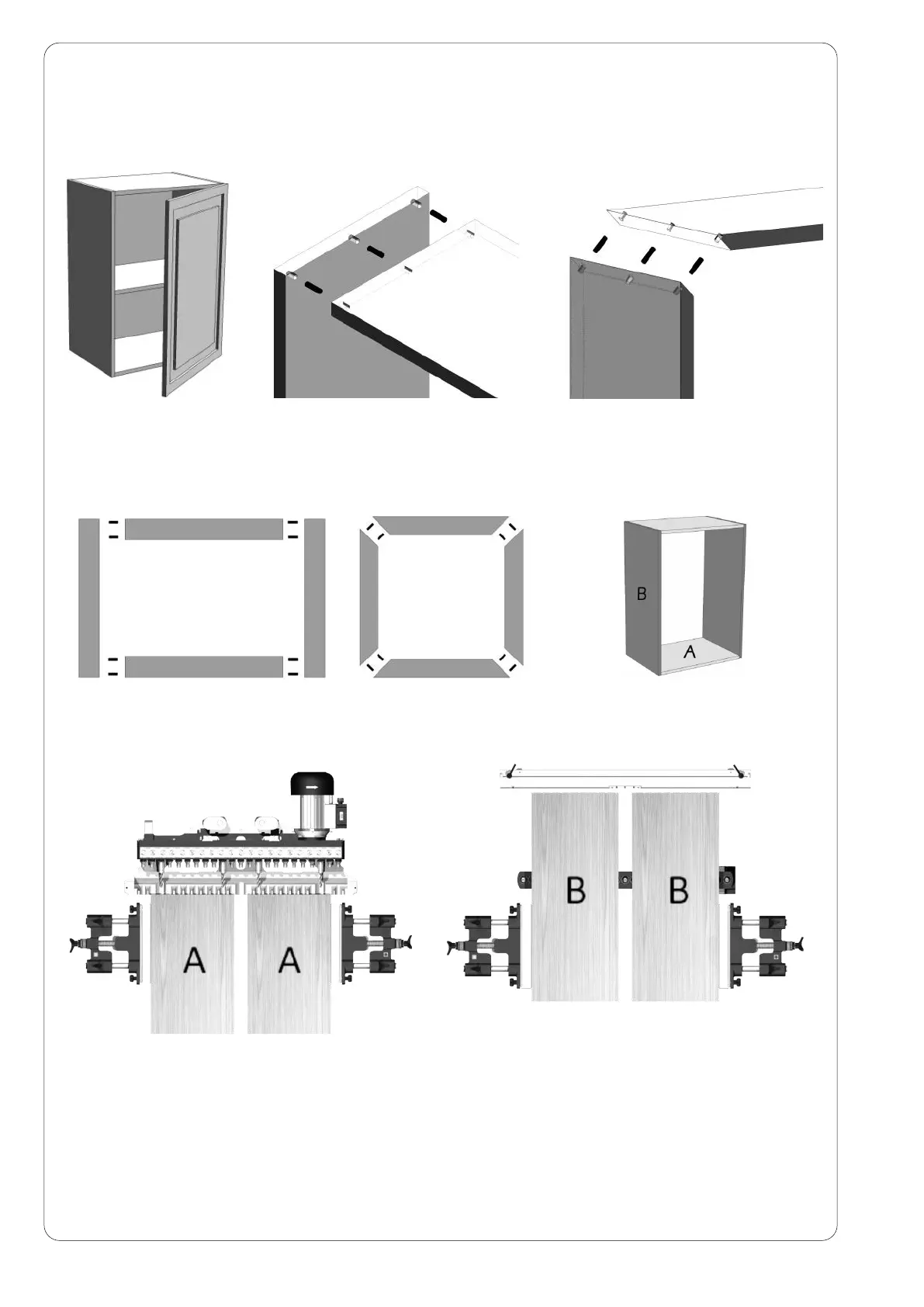 B

A

A A

B B