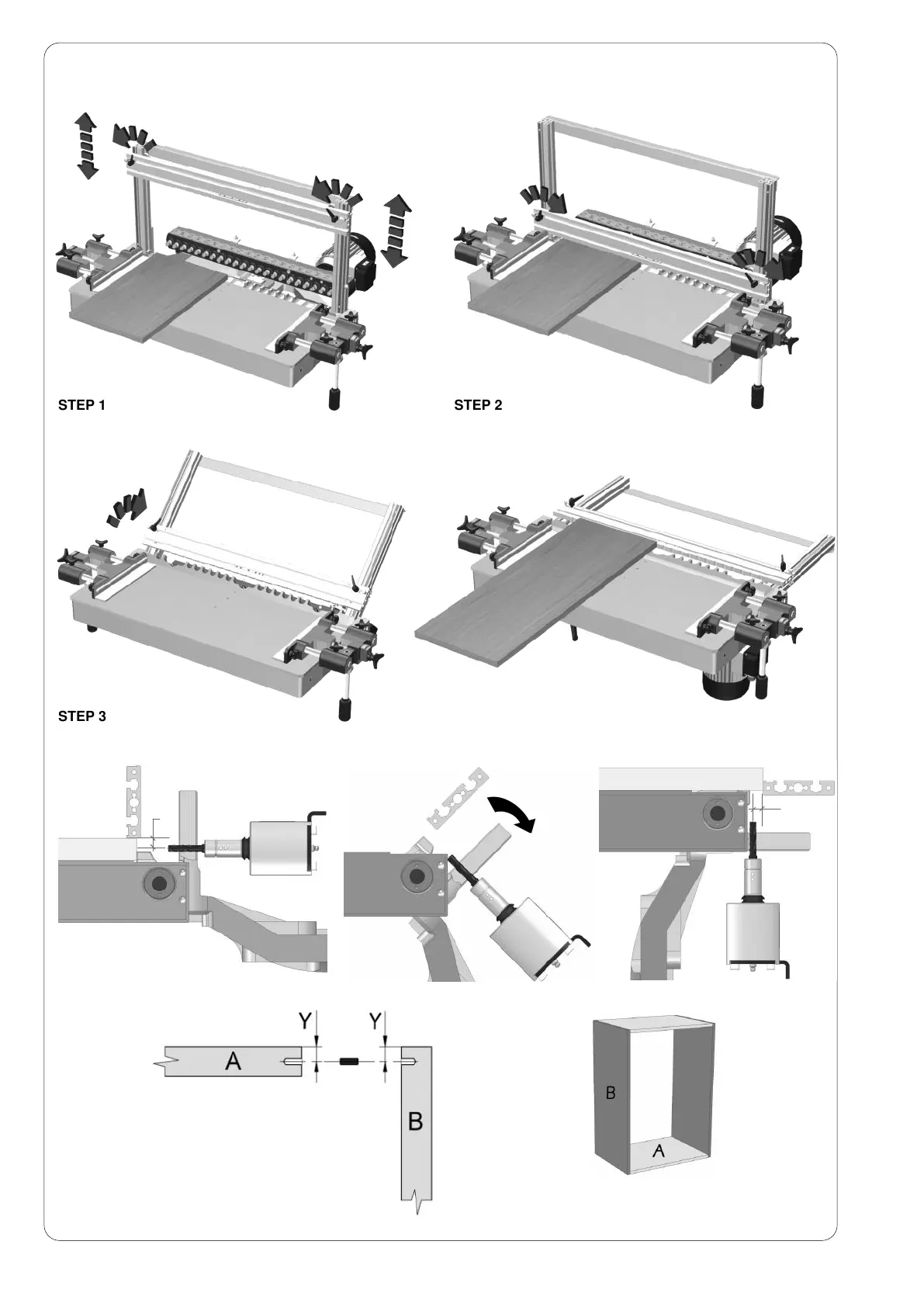 STEP 1

STEP 2

STEP 3

Y

Y

A

B

B

A