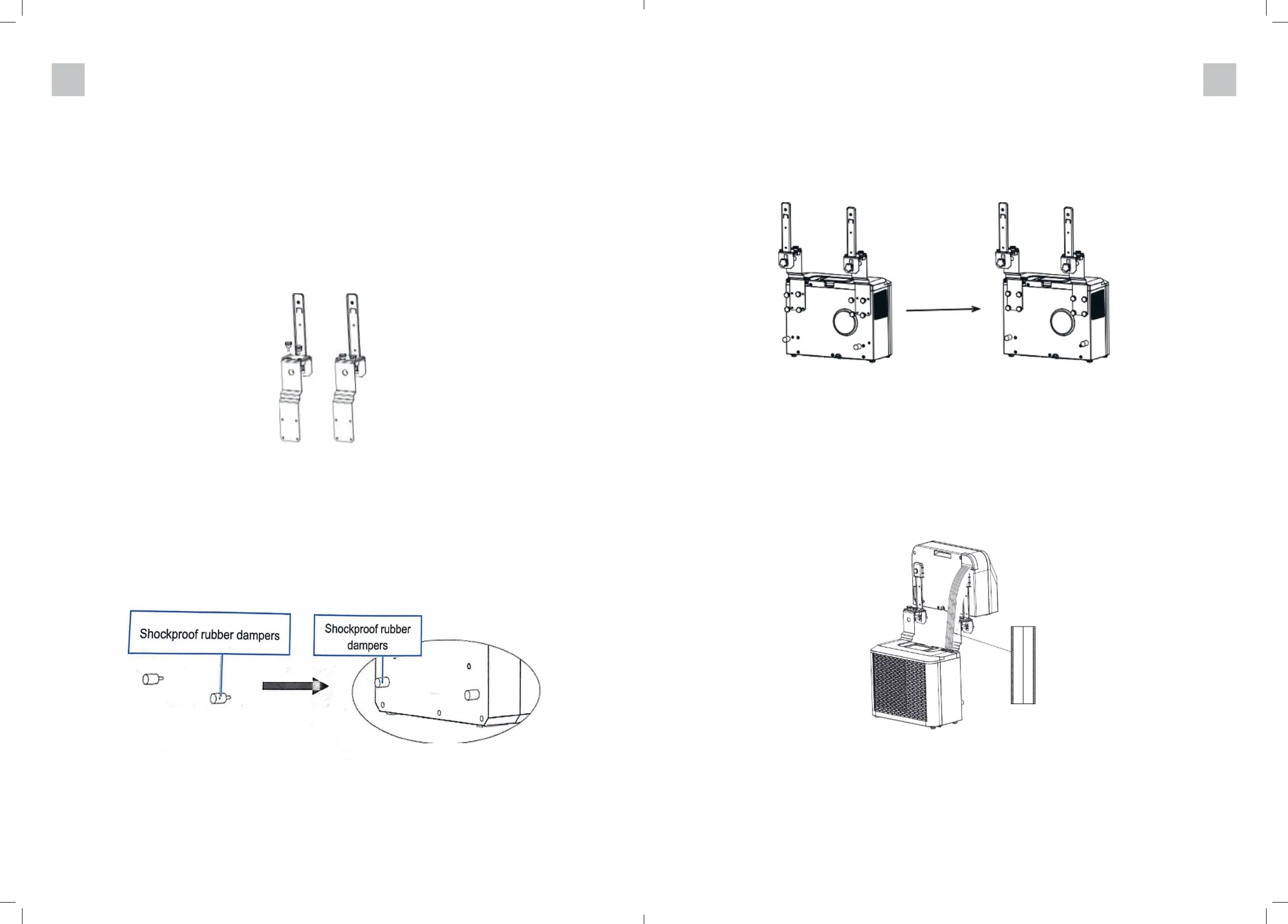 Shockproof rubber dampers

Shockproof rubber dampers