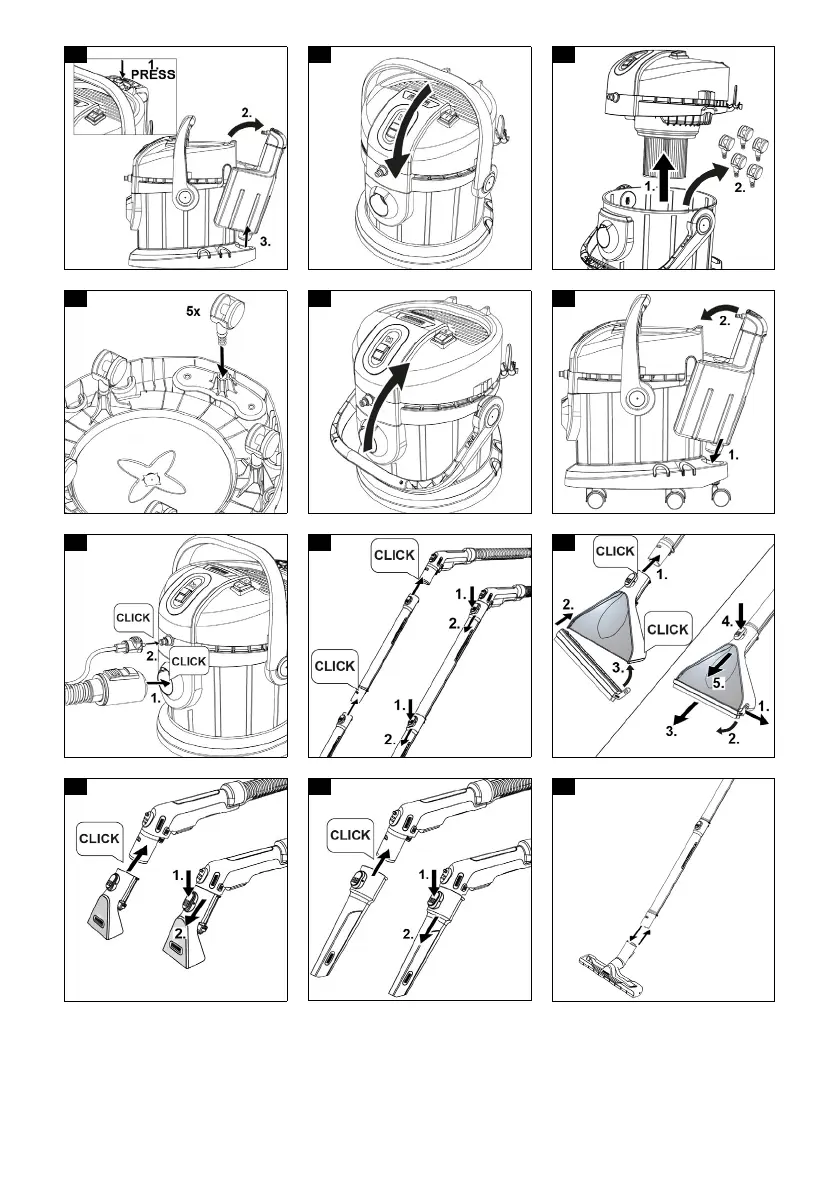 1.
PRESS
2.
3.

1.
2.

5x

2.
1.

CLICK
2.
CLICK
1.

CLICK
1.
2.
CLICK
1.
2.

CLICK
1.
2.
CLICK
3.
4.
5.
1.
3.
2.

CLICK
1.
2.

CLICK
1.
2.