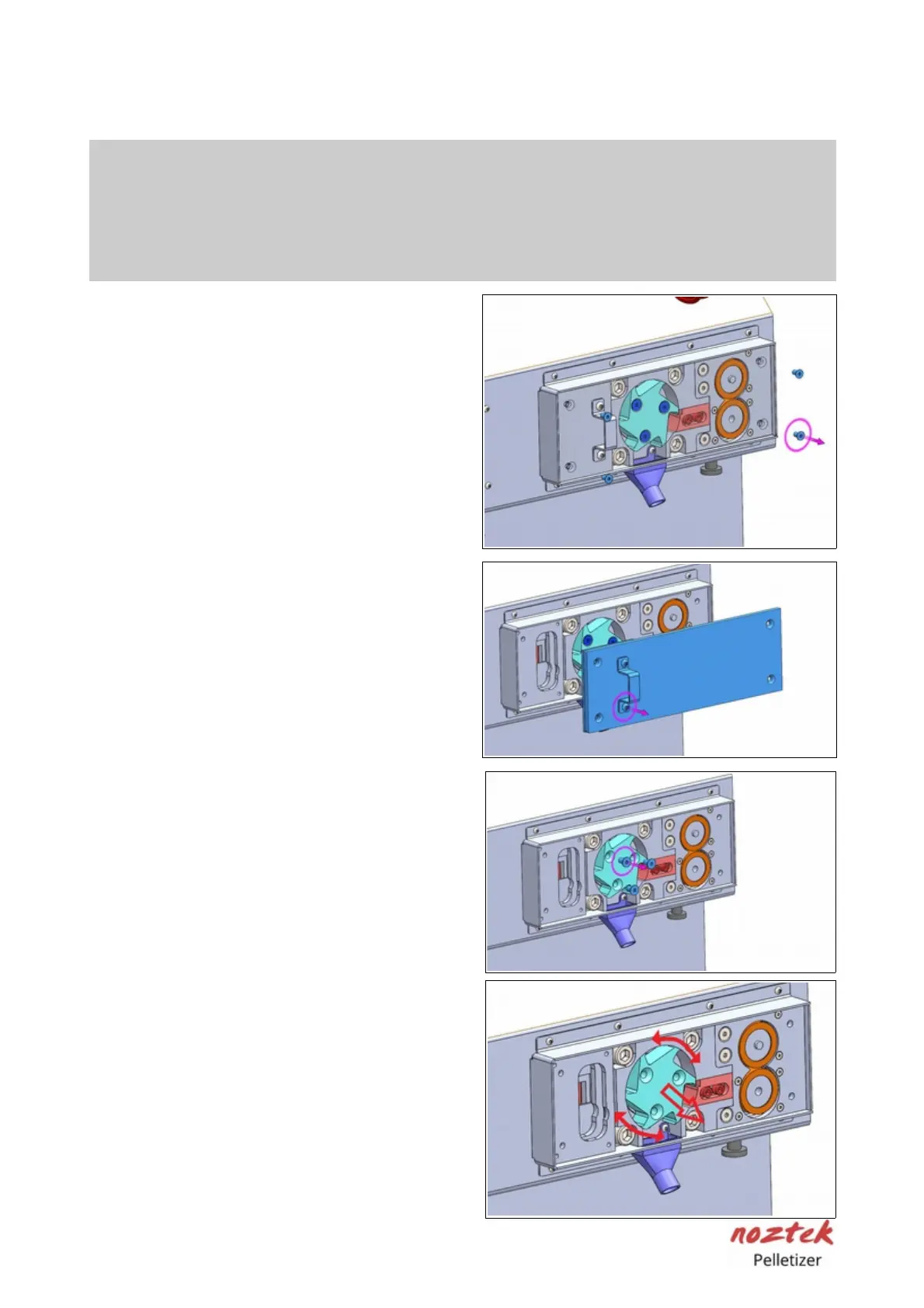 noztek
Pelletizer