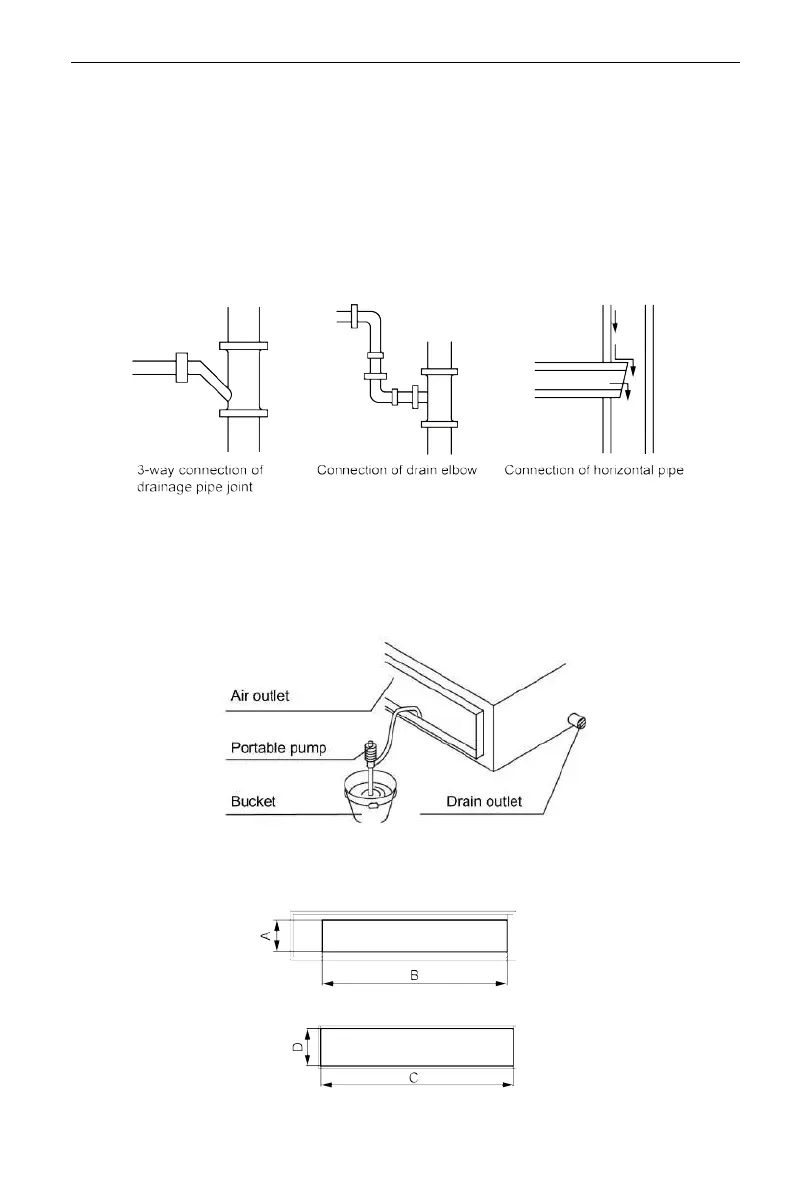 3-way connection of drainage pipe joint

Connection of drain elbow

Connection of horizontal pipe

Air outlet

Portable pump

Bucket

Drain outlet

A

B

D

C