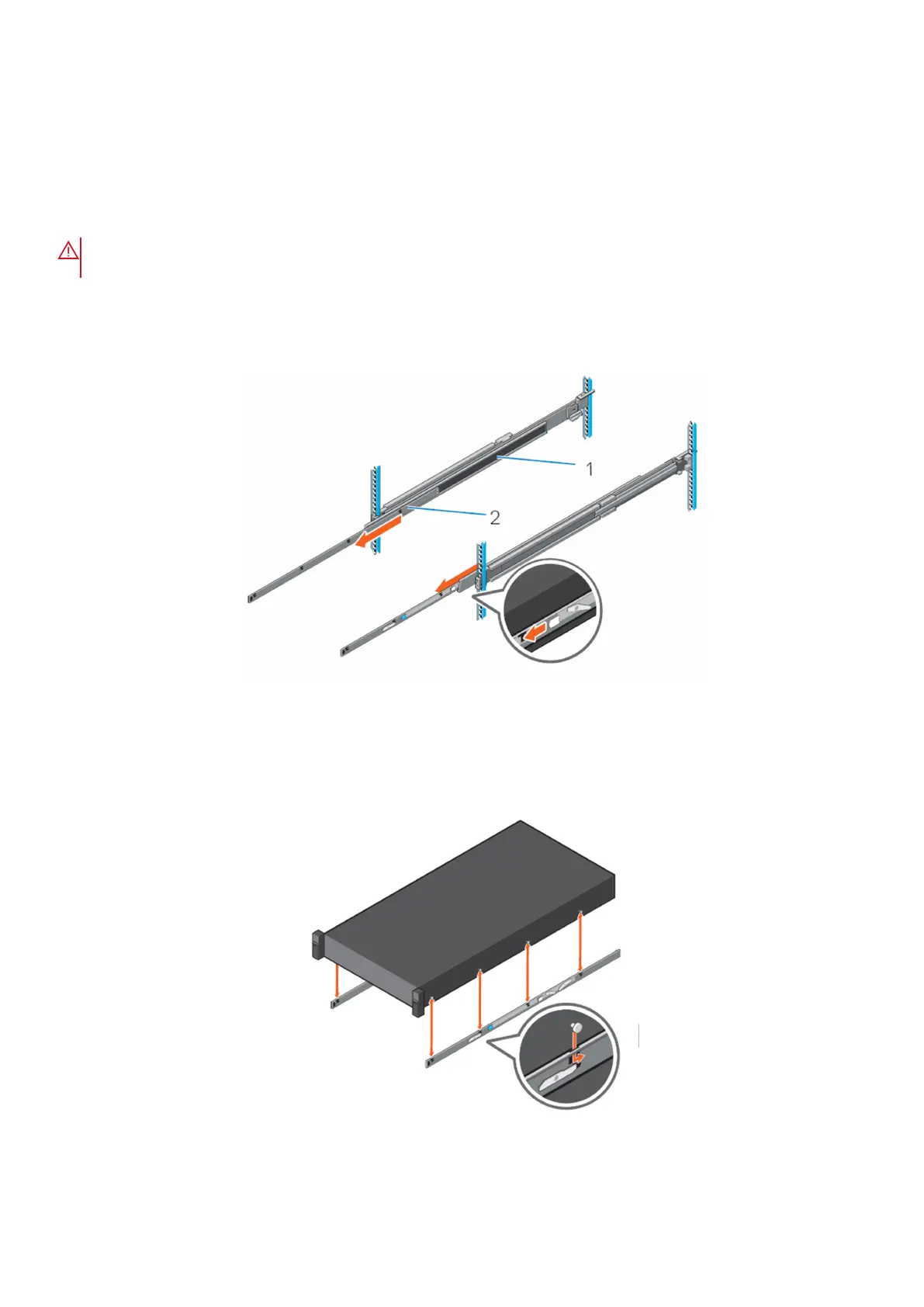 1

2