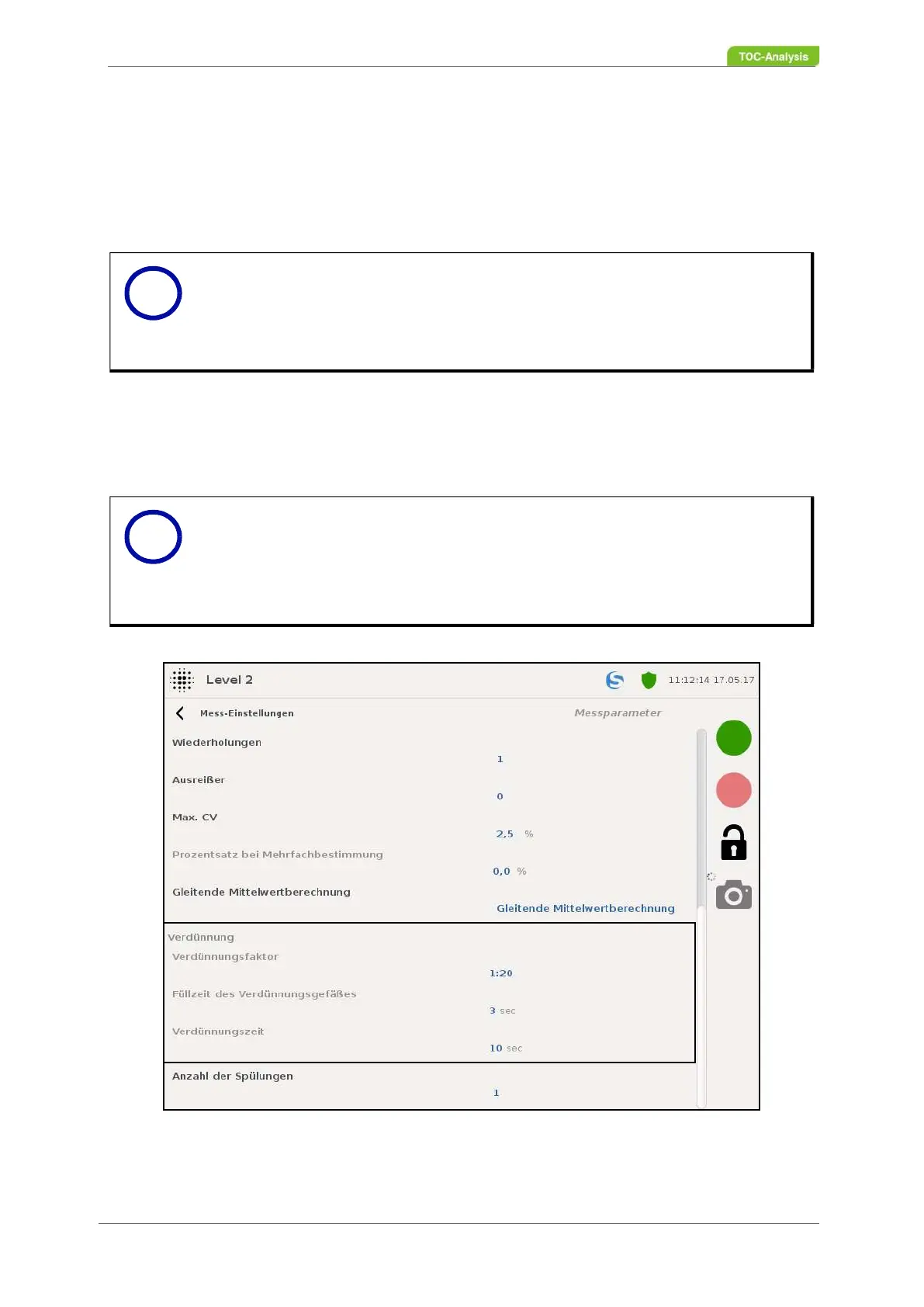 TOC-Analysis

Level 2

11:12:14 17.05.17

Mess-Einstellungen

Messparameter

Wiederholungen

1

Ausreißer

0

Max. CV

2,5 %

Prozentsatz bei Mehrfachbestimmung

0,0 %

Gleitende Mittelwertberechnung

Gleitende Mittelwertberechnung

Verdünnung

Verdünnungsfaktor

1:20

Füllzeit des Verdünnungsgefäßes

3 sec

Verdünnungszeit

10 sec

Anzahl der Spülungen

1