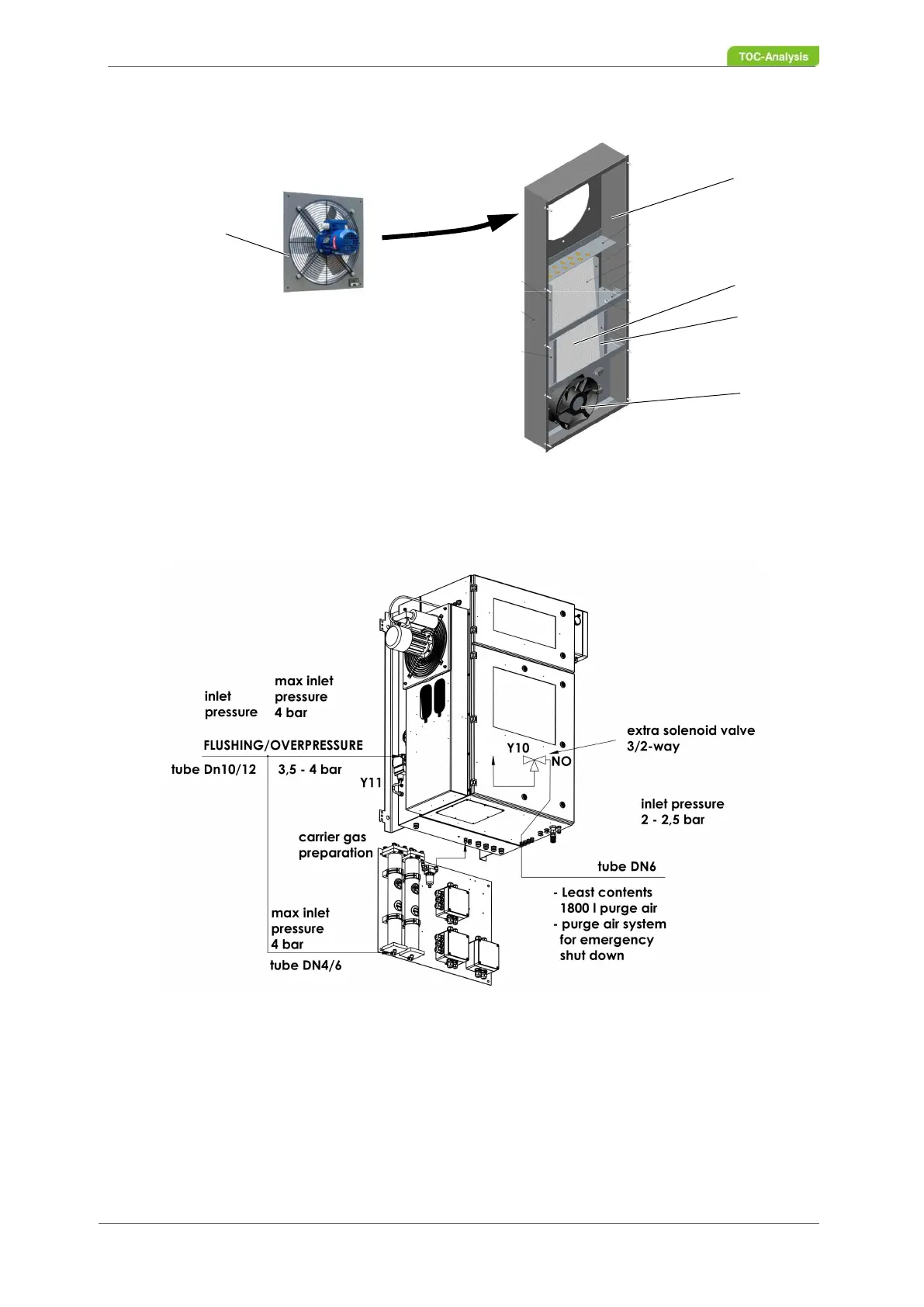 TOC-Analysis

inlet pressure

max inlet pressure 4 bar

FLUSHING/OVERPRESSURE

tube Dn10/12

3,5 - 4 bar

Y11

Y10

NO

extra solenoid valve 3/2-way

inlet pressure 2 - 2,5 bar

carrier gas preparation

tube DN6

- Least contents 1800 l purge air
- purge air system for emergency shut down

max inlet pressure 4 bar

tube DN4/6