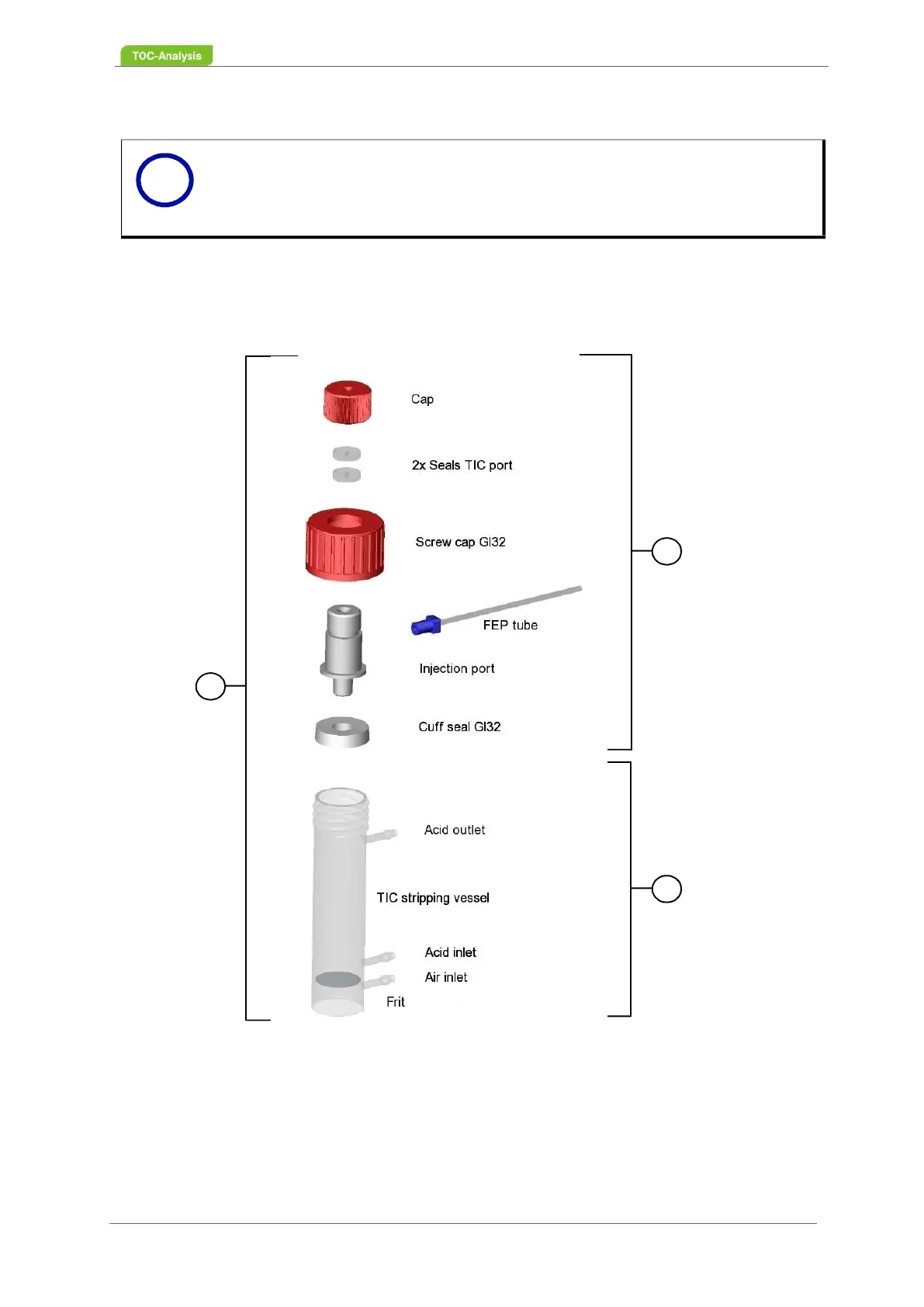 TOC-Analysis

Cap

2x Seals TIC port

Screw cap Gl32

FEP tube

Injection port

Cuff seal Gl32

Acid outlet

TIC stripping vessel

Acid inlet

Air inlet

Frit