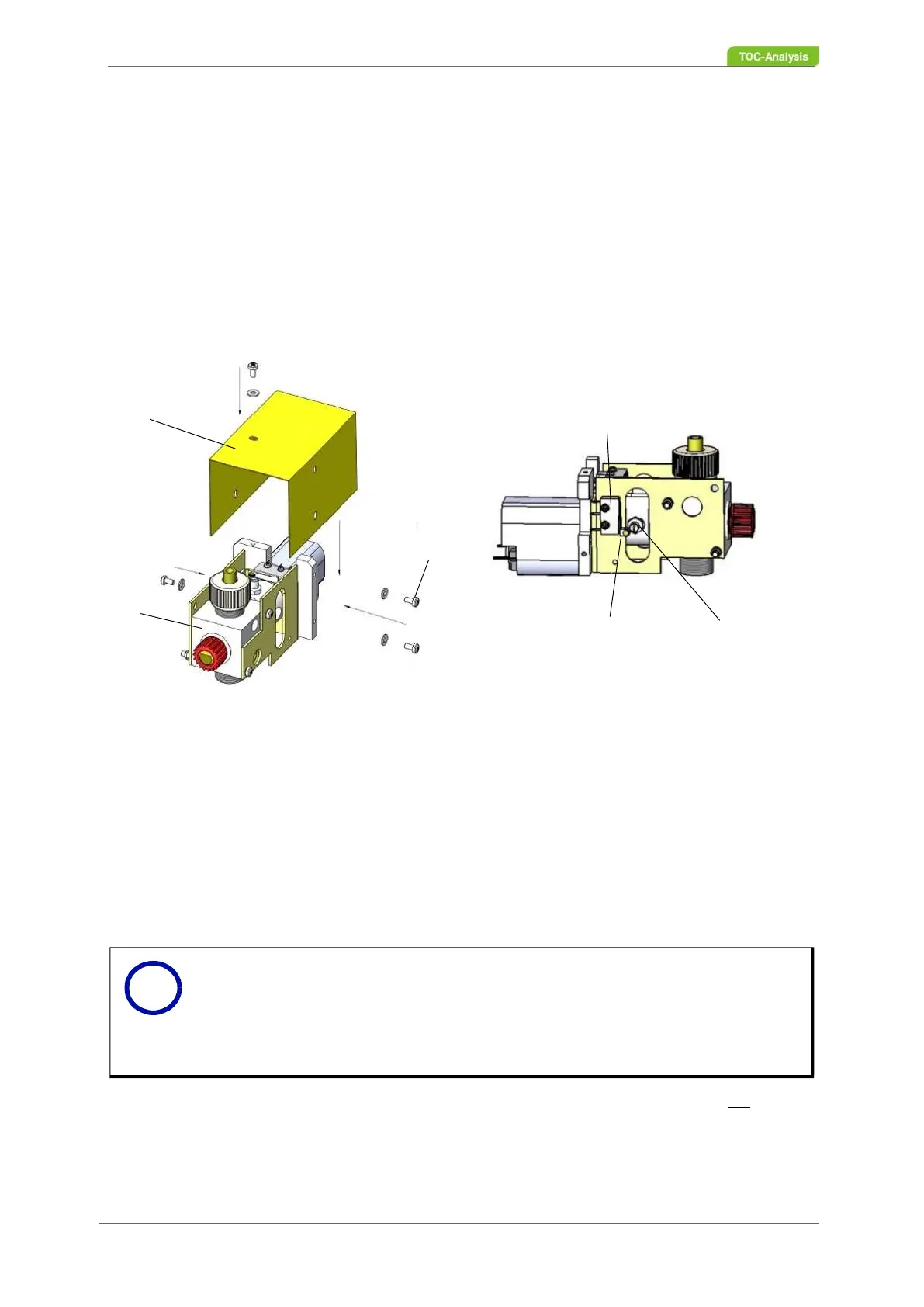 TOC-Analysis