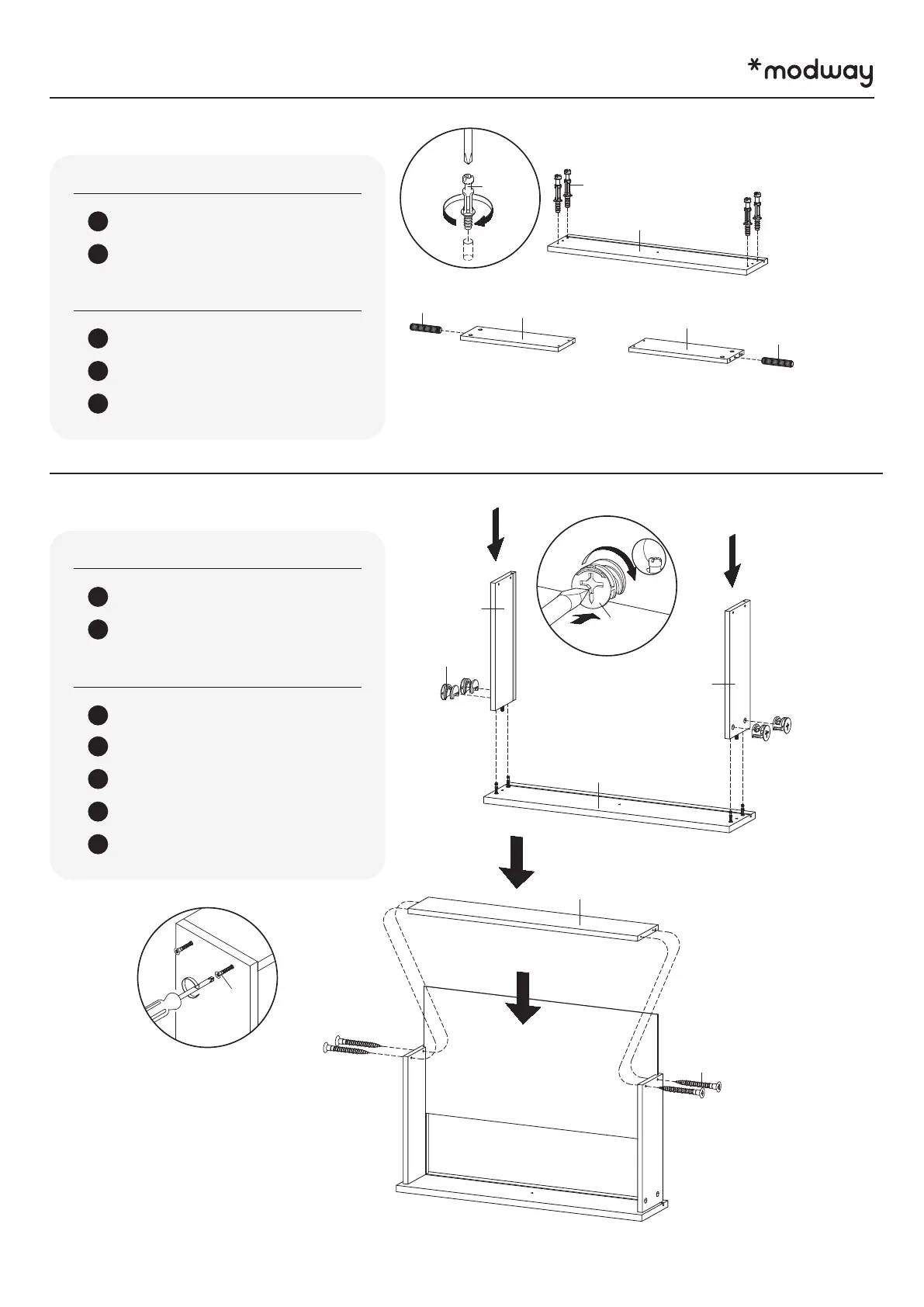 *modway