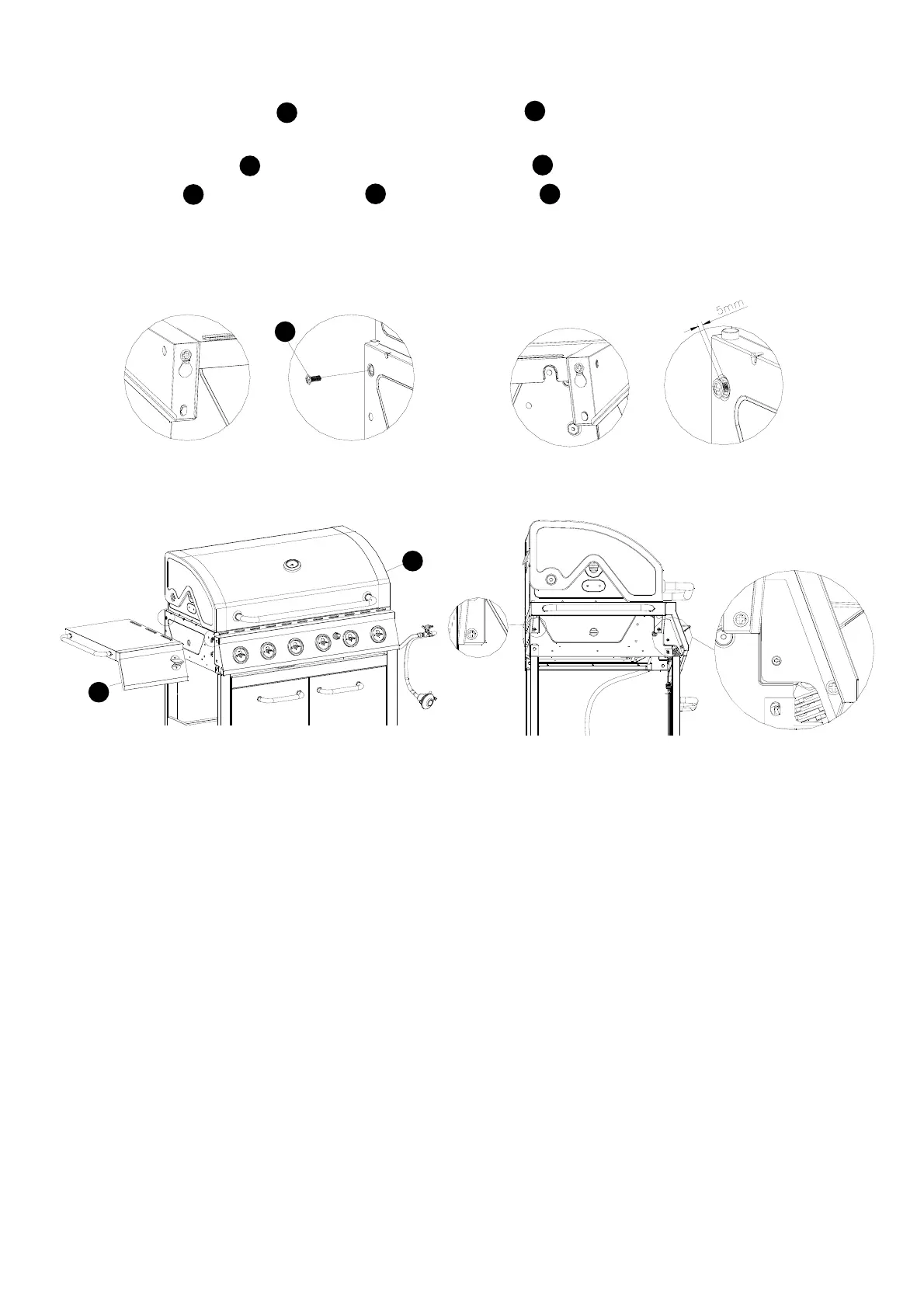 5mm