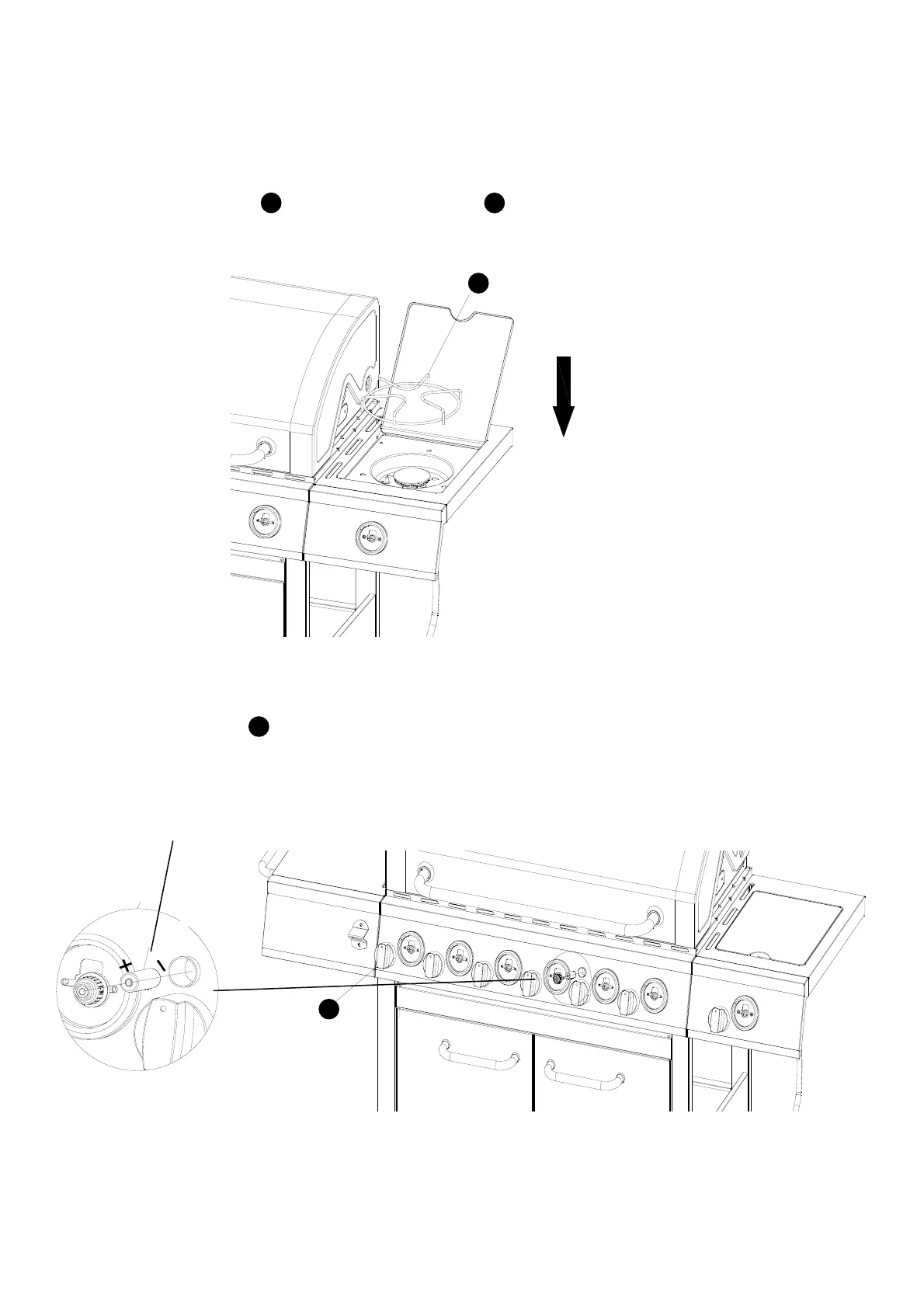 + -