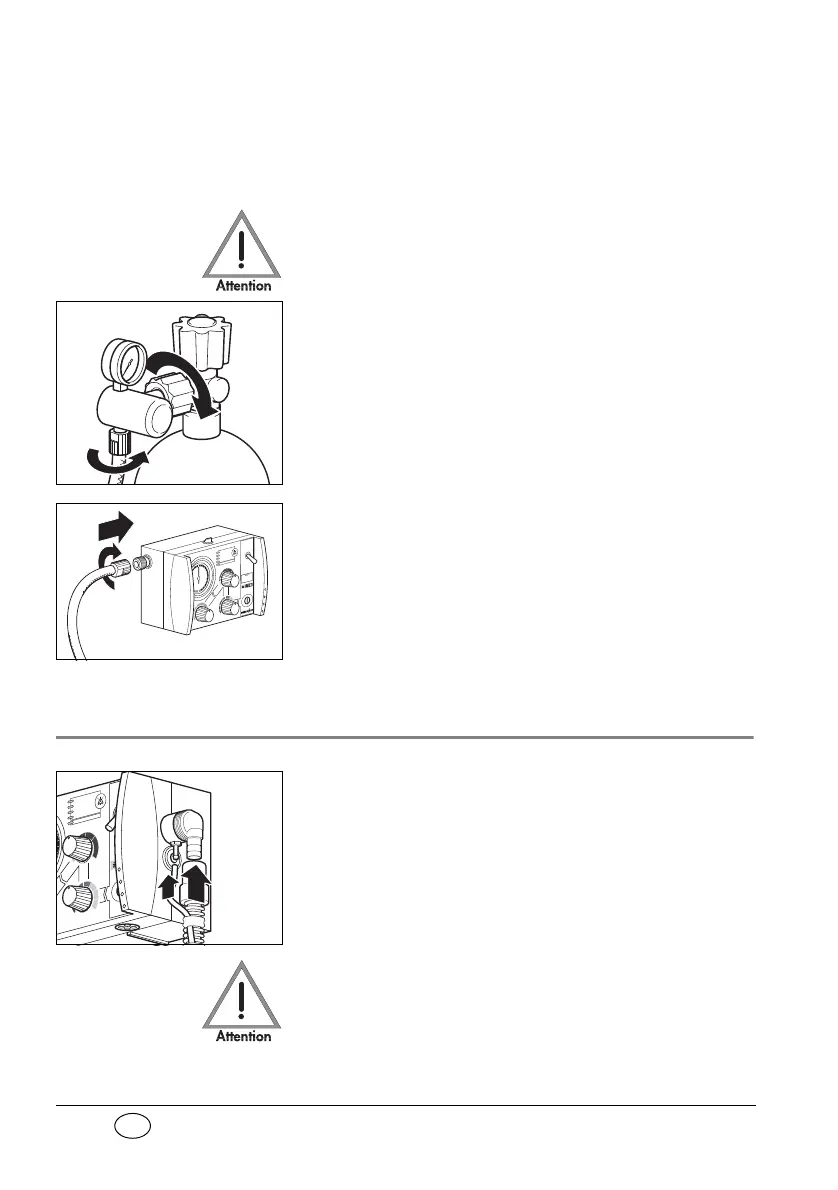 Attention

Attention