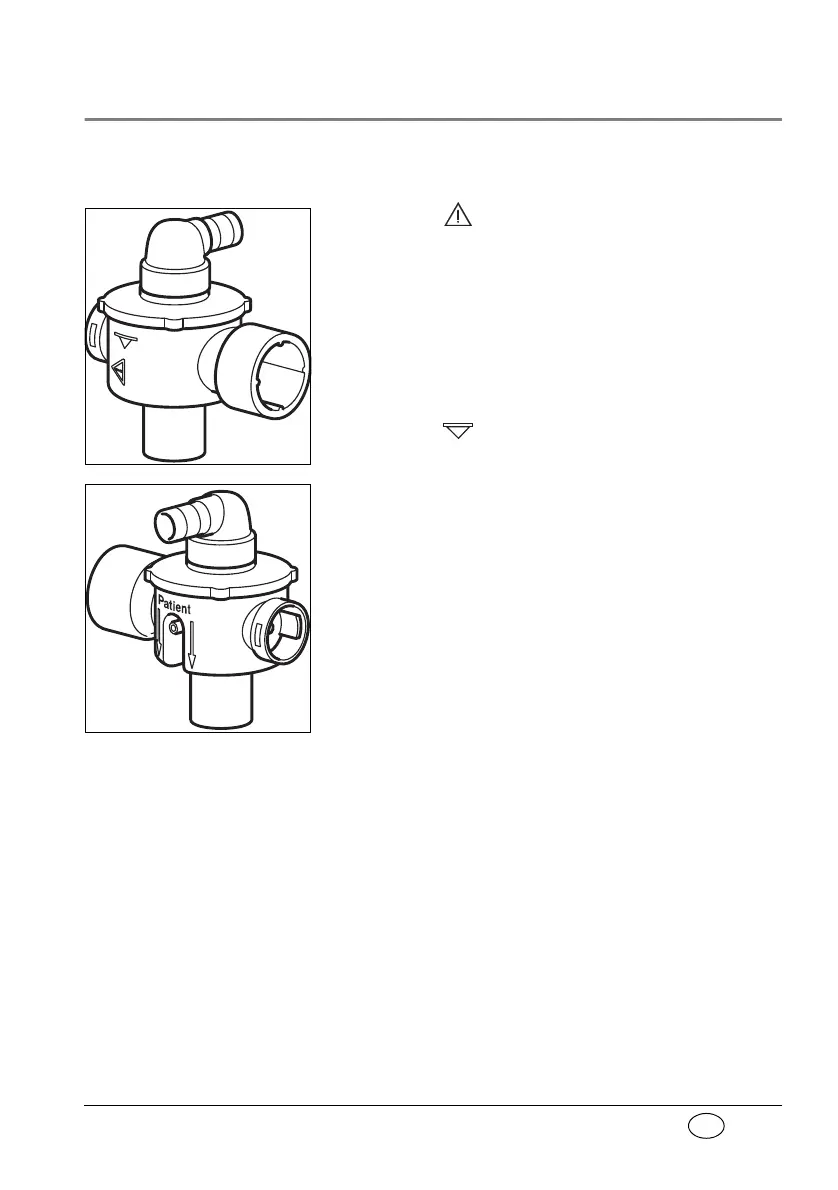 Patient