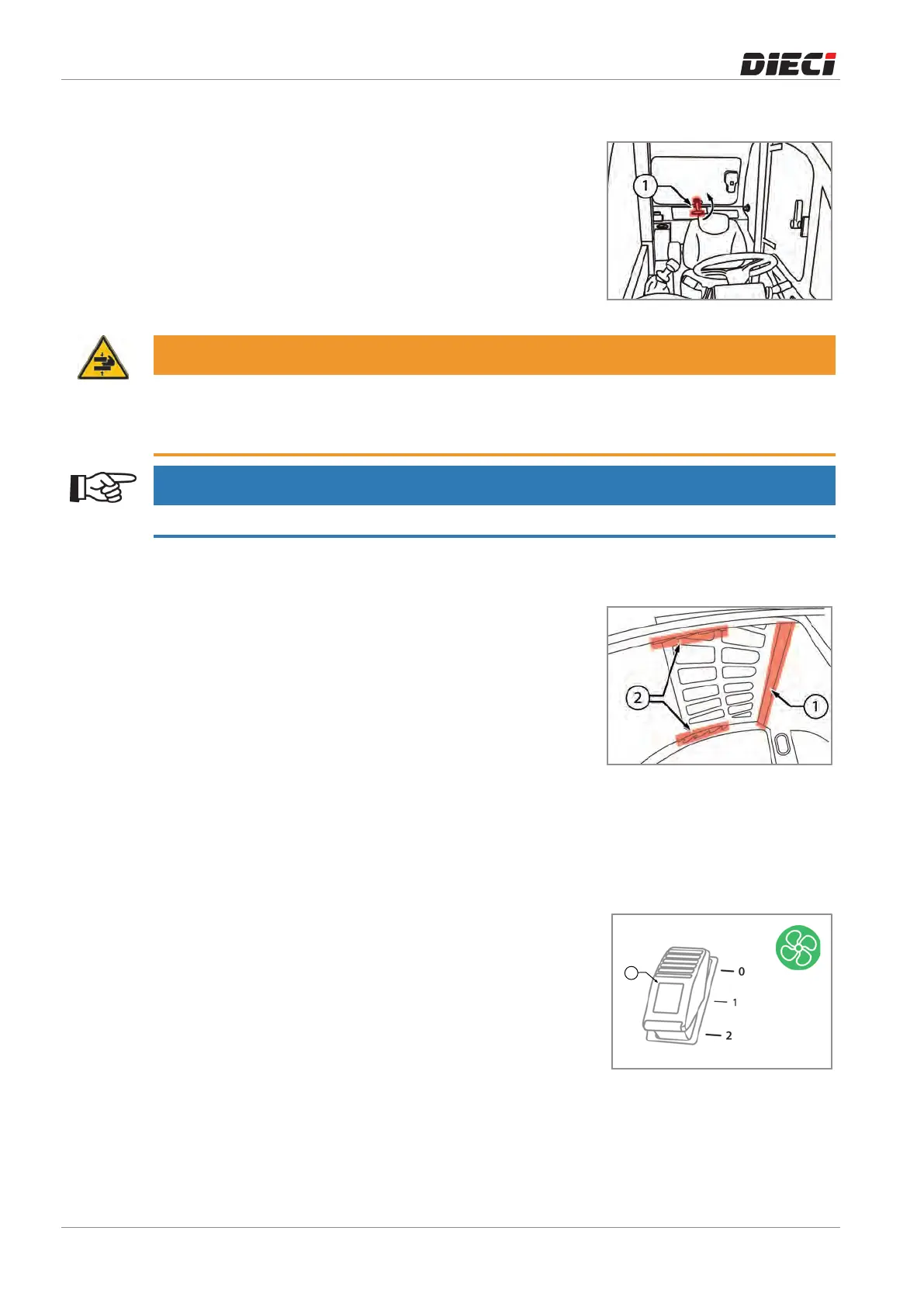 DIECI

1

2

1

0

1

2