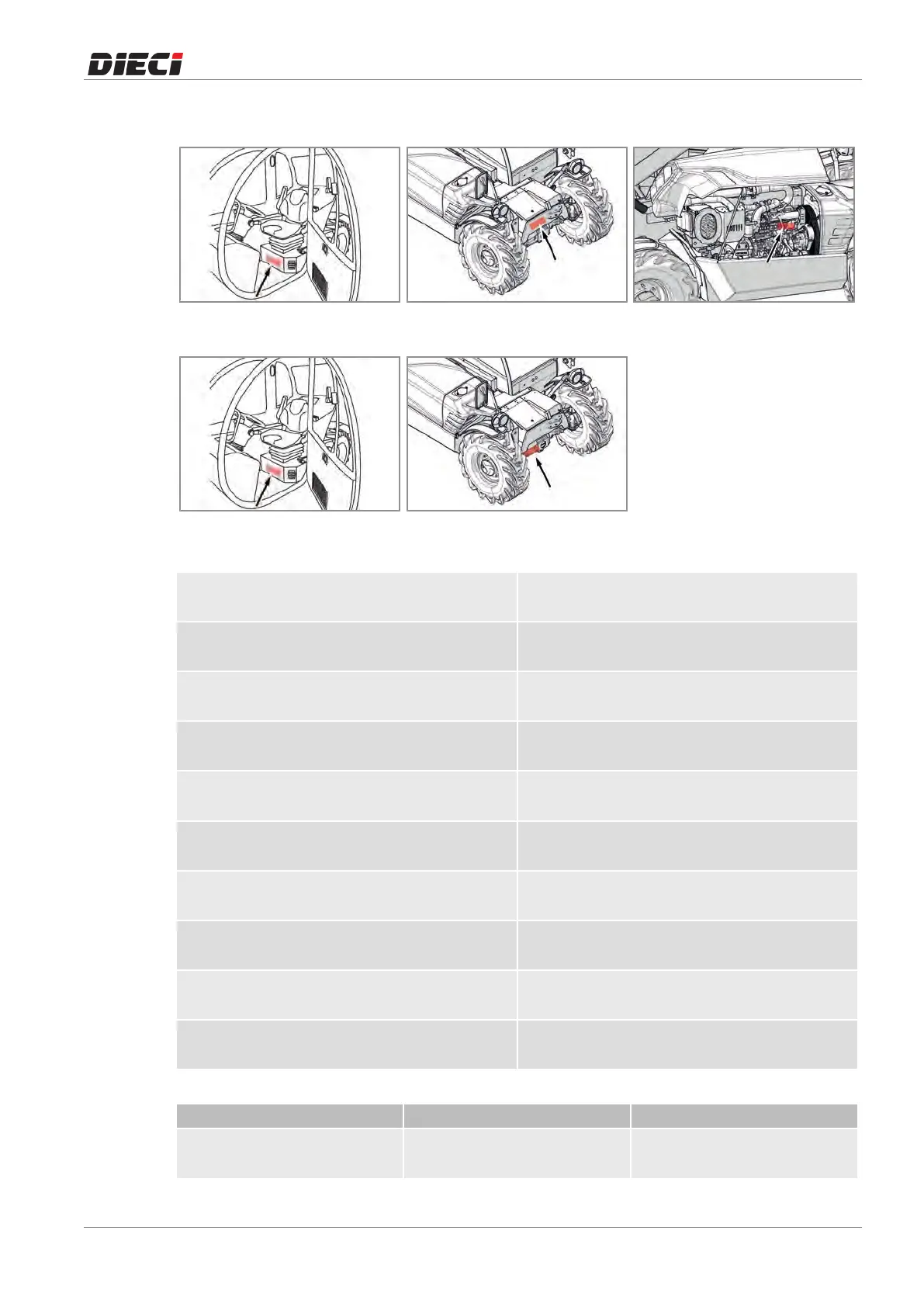 DIECI