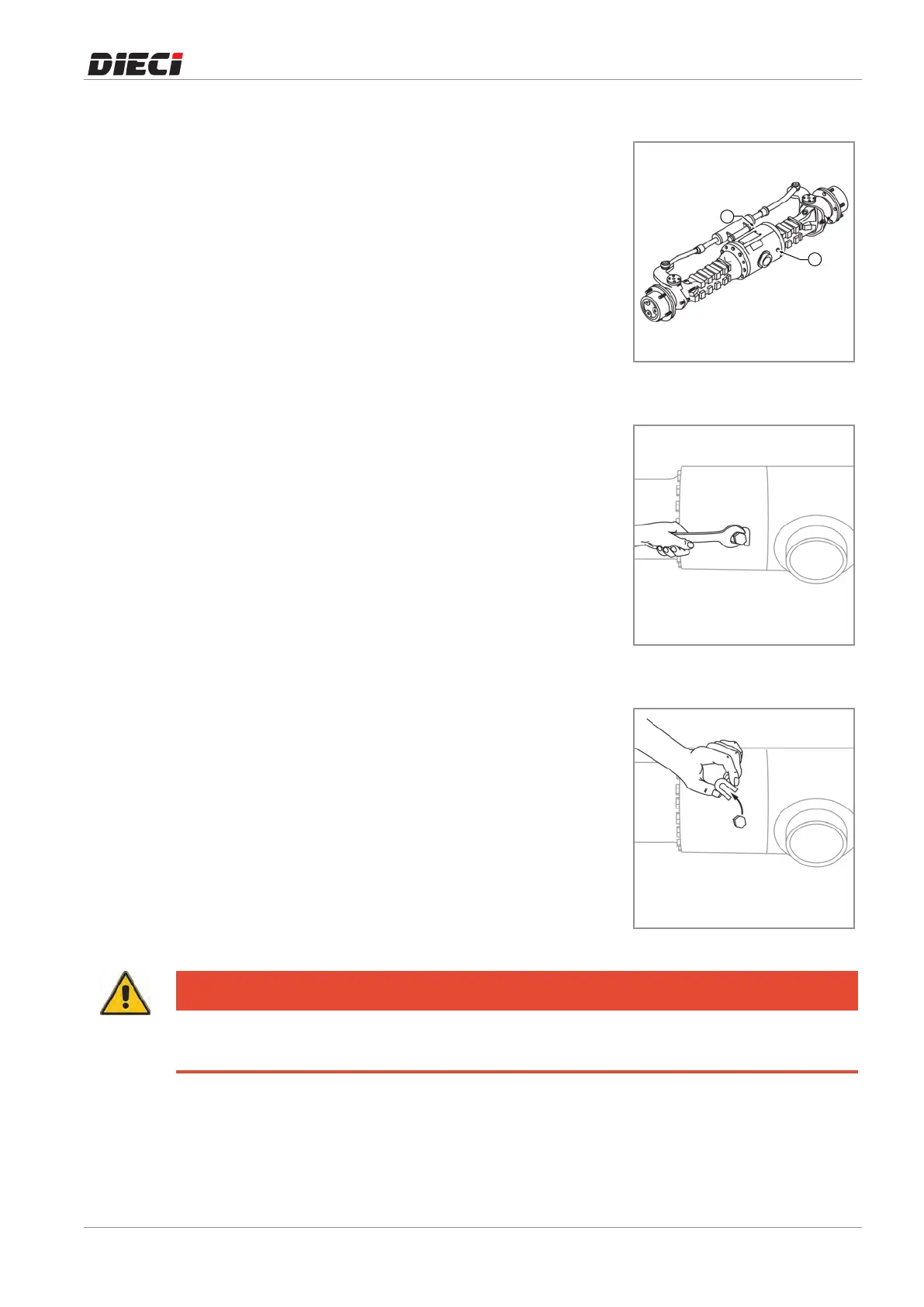 DIECI