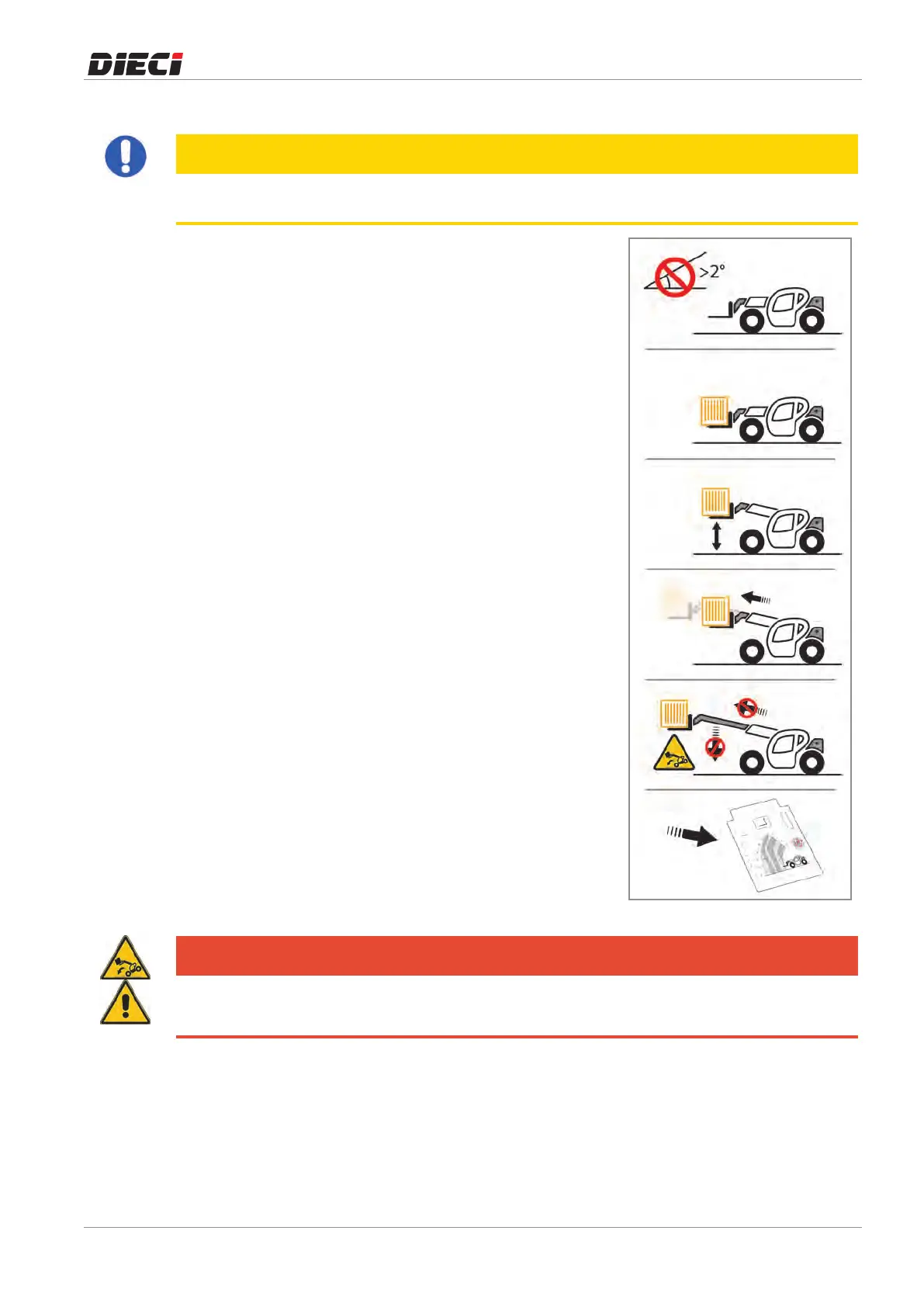 DIECI

>2°