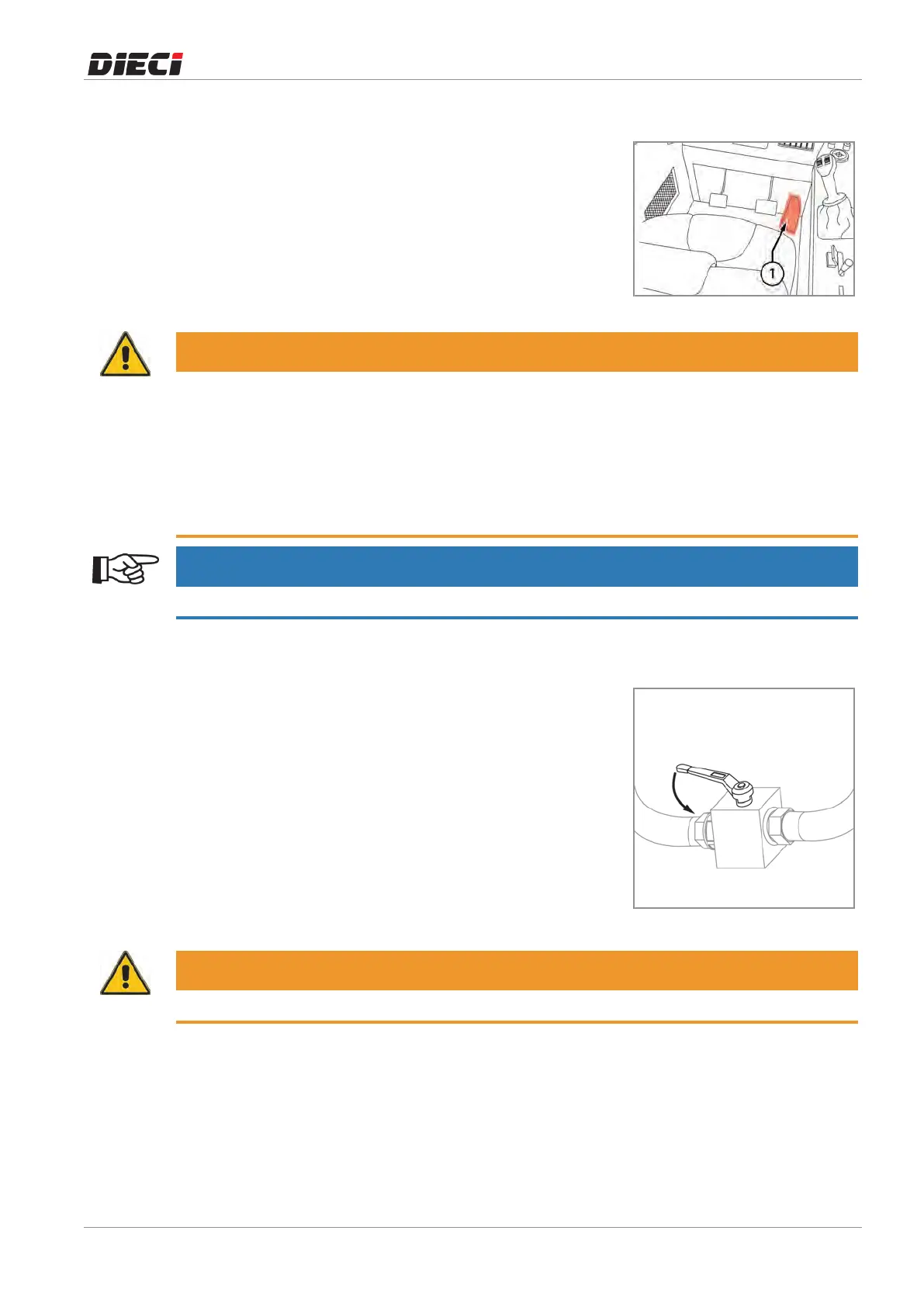 DIECI

1