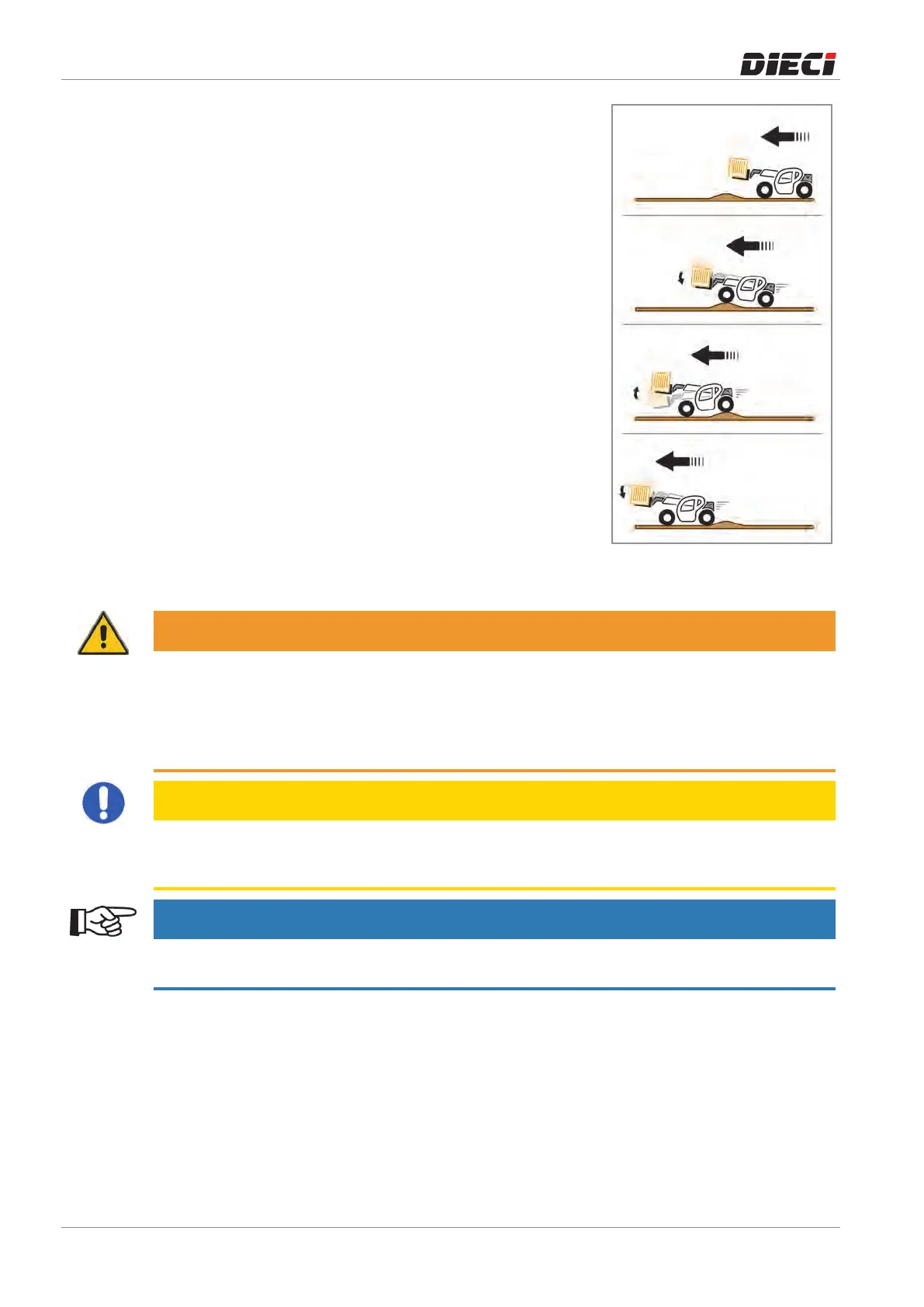 DIECI