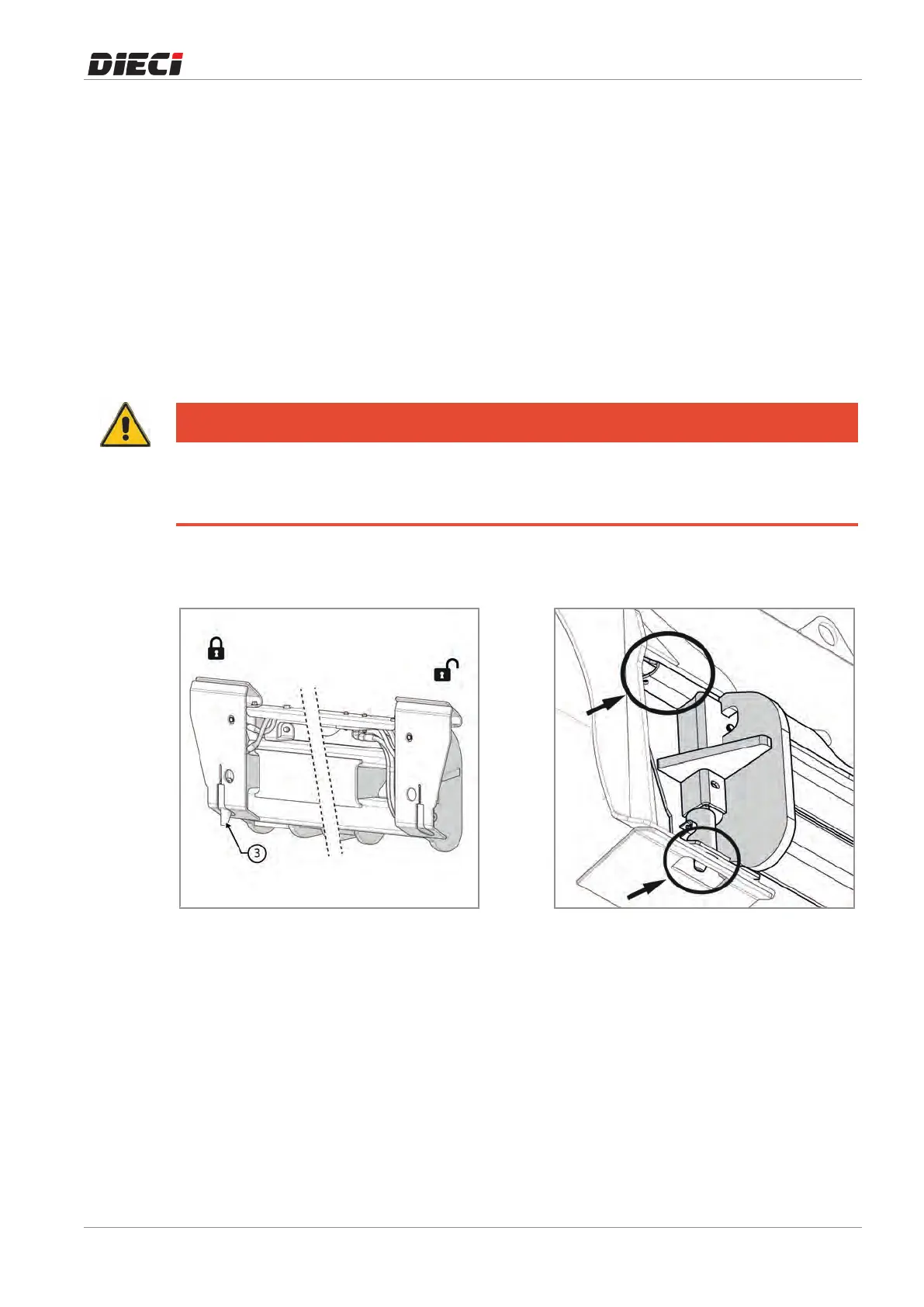 DIECI

3