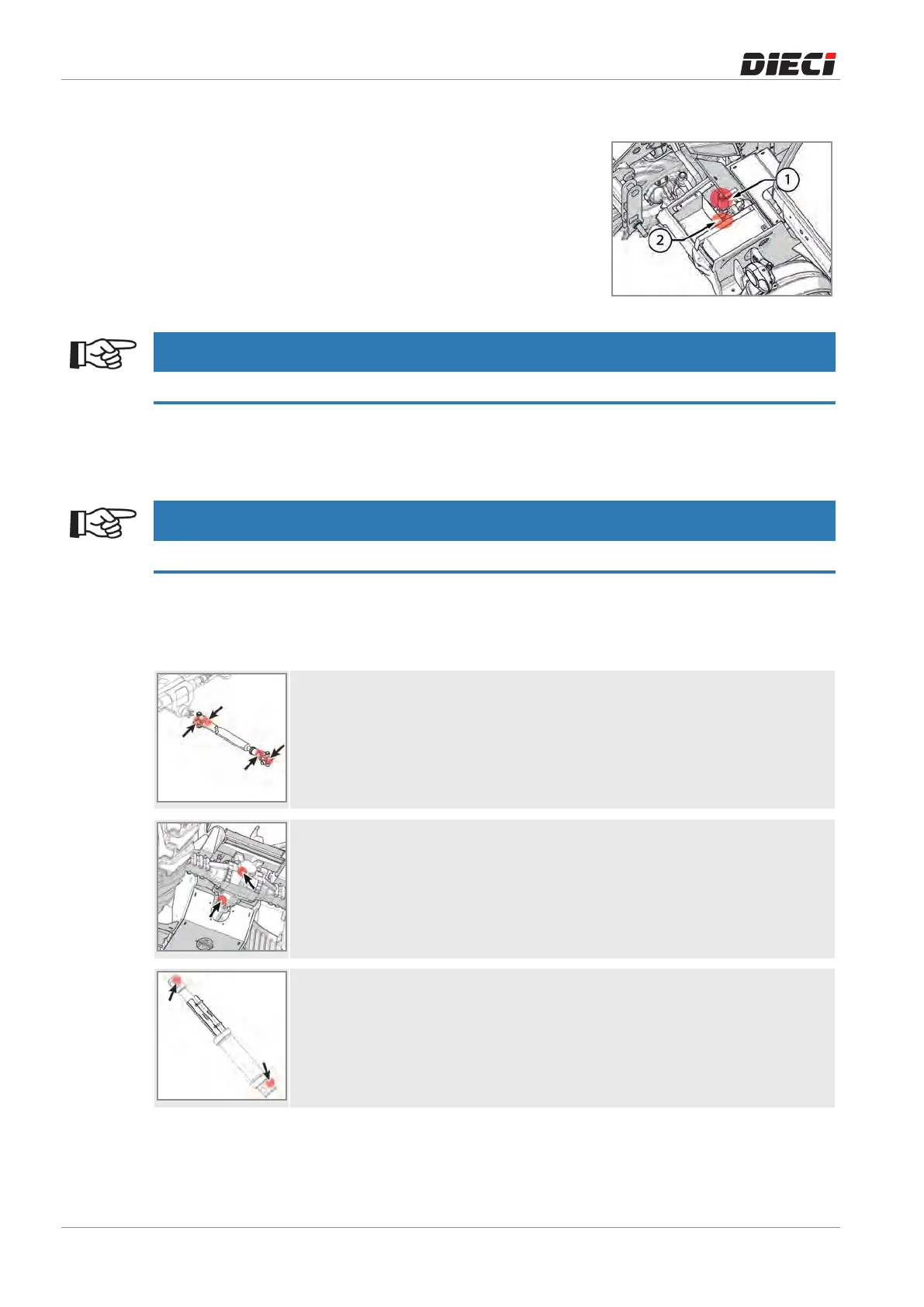 DIECI

1

2