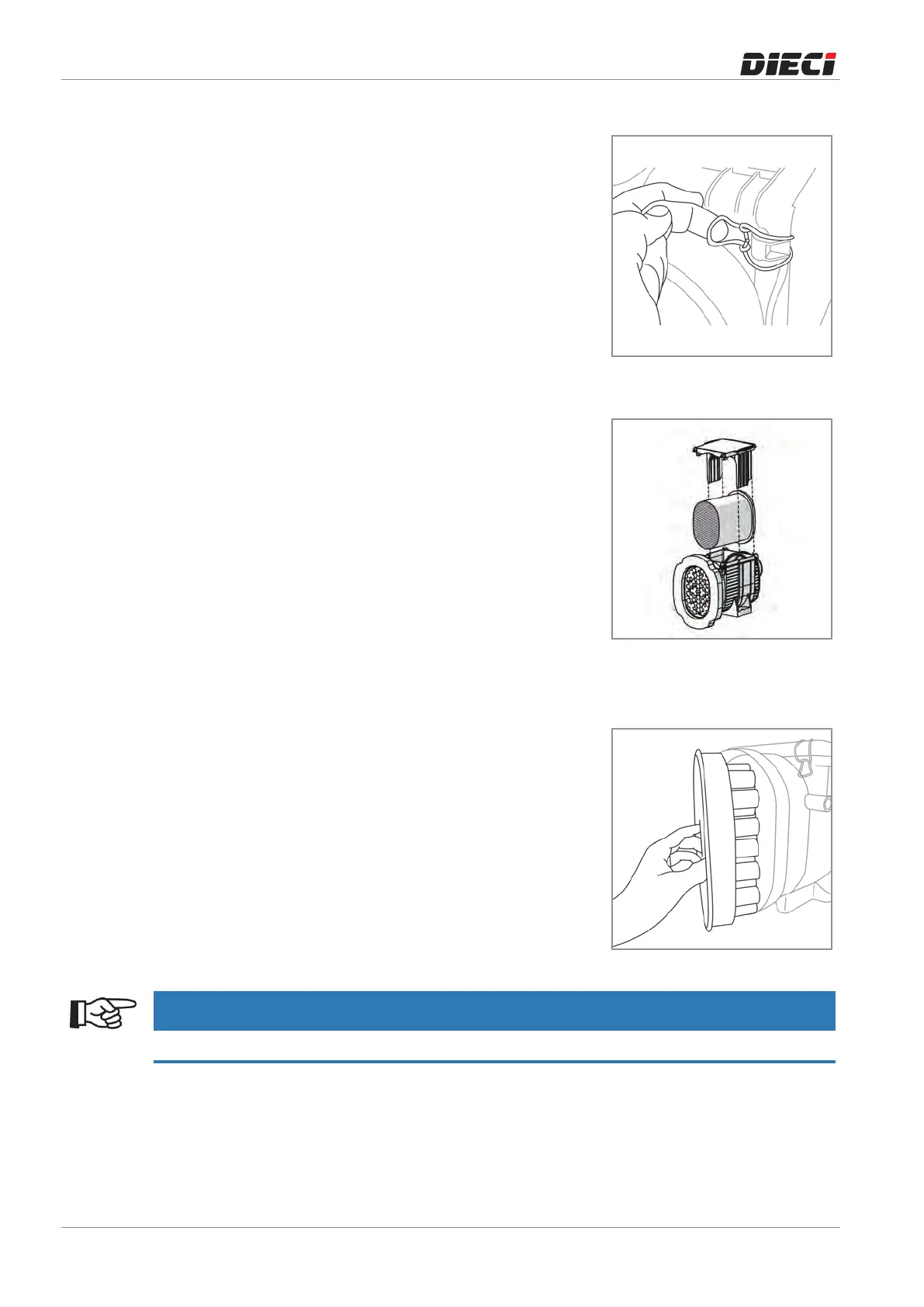 DIECI