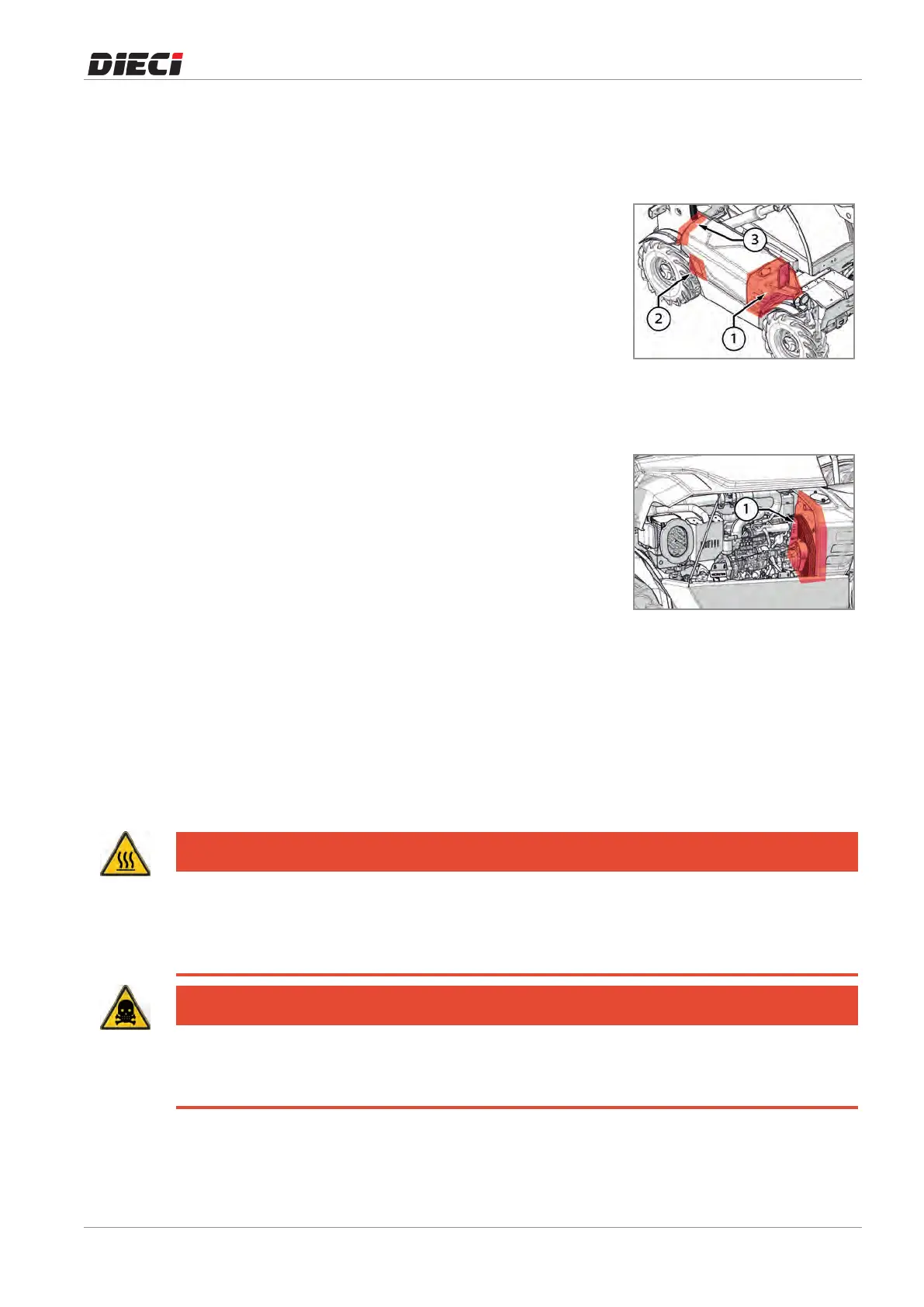 DIECI

3

2

1

1