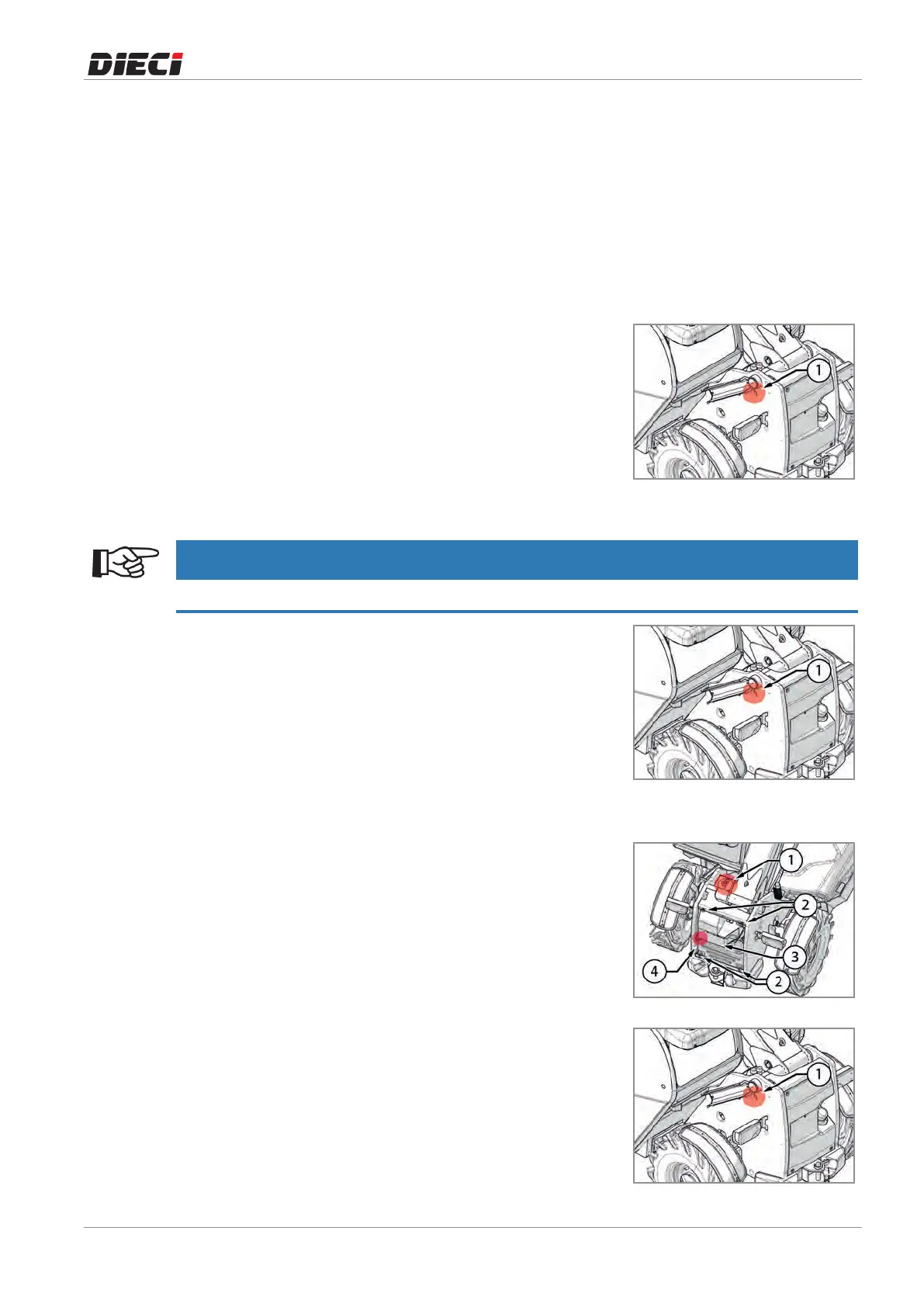 DIECI

1

1

1
2
3
4
2

1